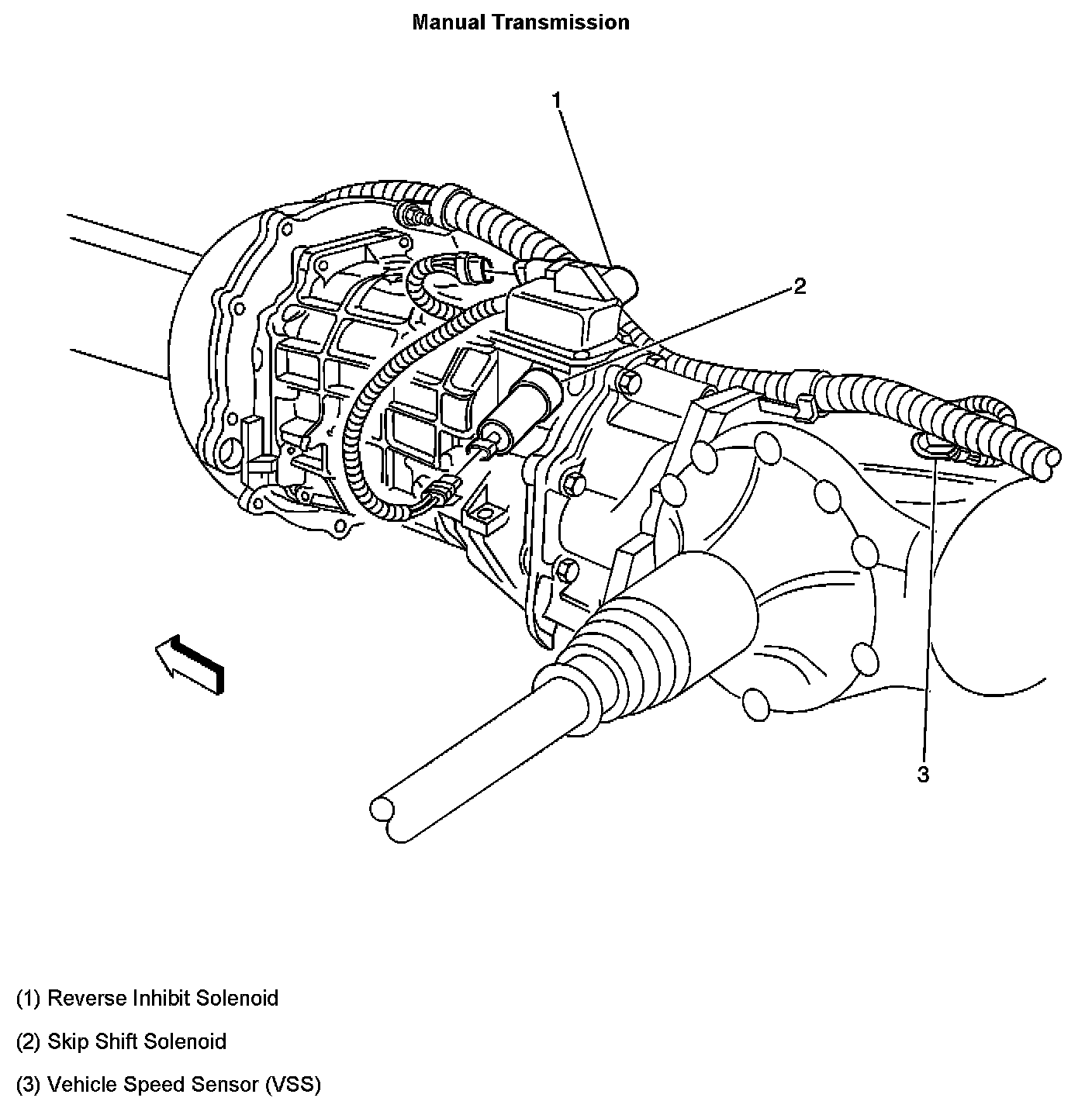 Manual Transmission

1

2

3

(1) Reverse Inhibit Solenoid

(2) Skip Shift Solenoid

(3) Vehicle Speed Sensor (VSS)