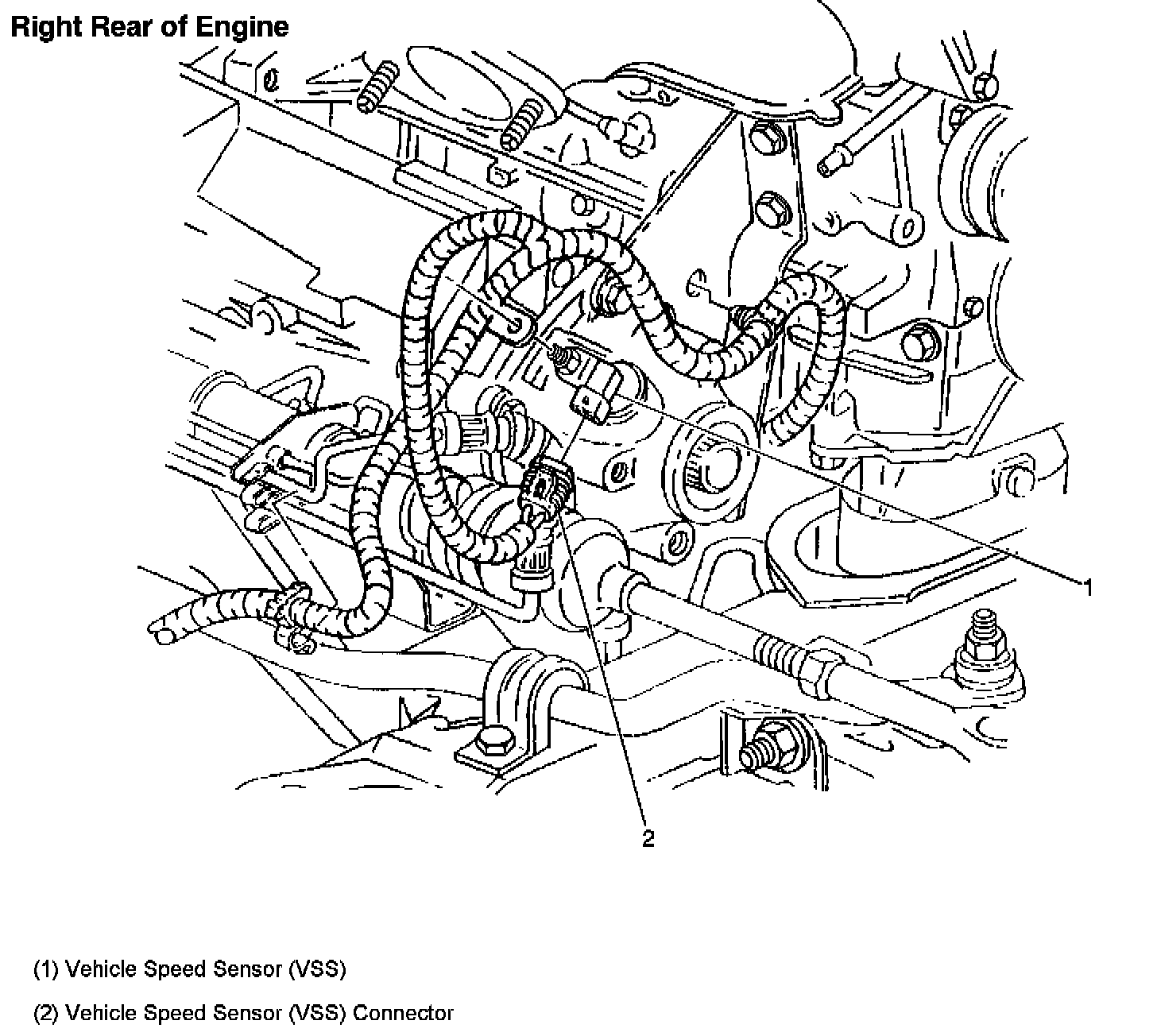 Right Rear of Engine

1

2

(1) Vehicle Speed Sensor (VSS)

(2) Vehicle Speed Sensor (VSS) Connector