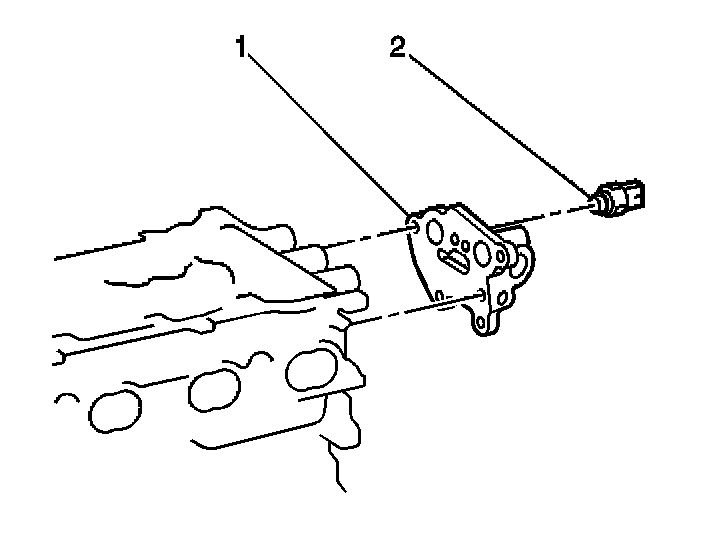 1
2