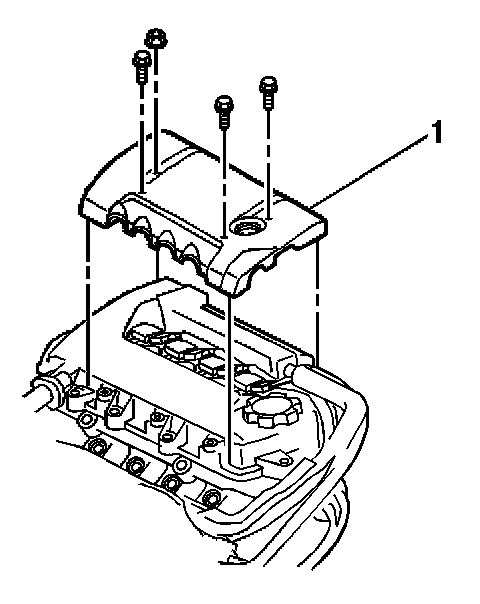 1