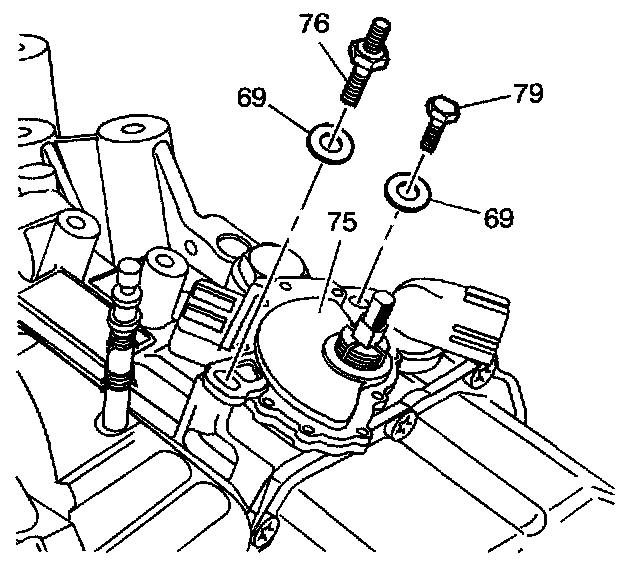 76
69
79
69
75