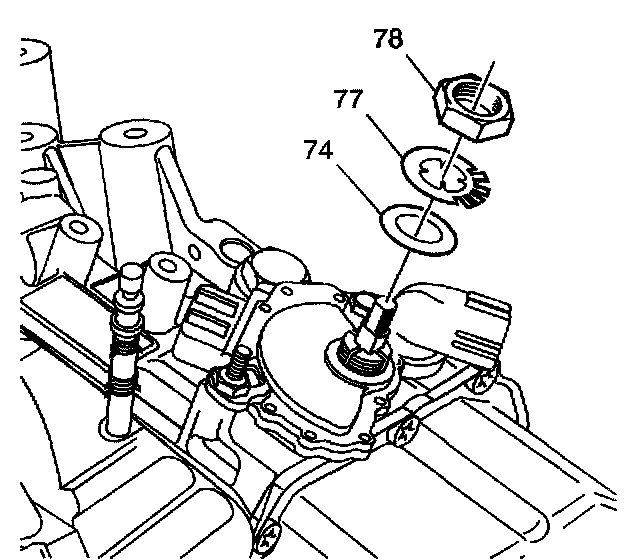 78
77
74