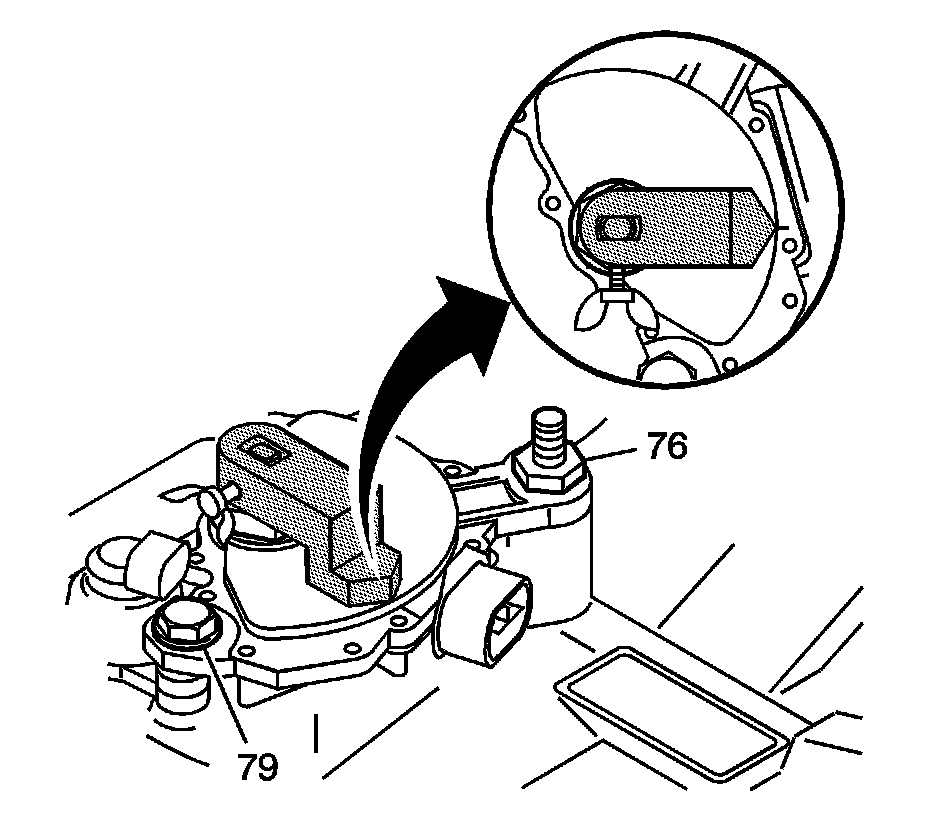 76
79