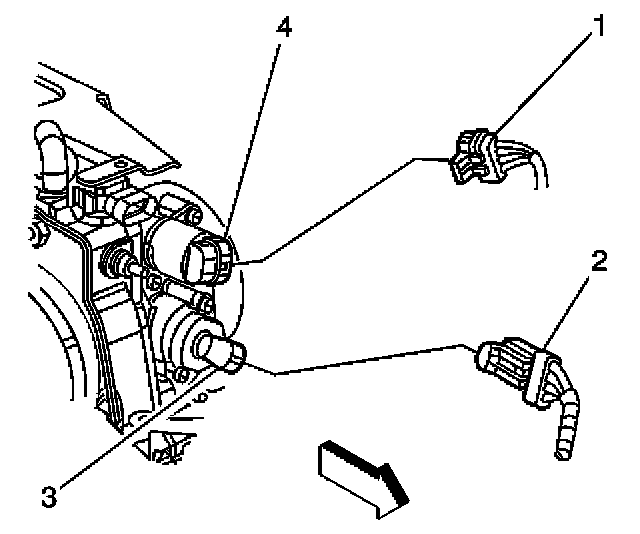 4
1
2
3