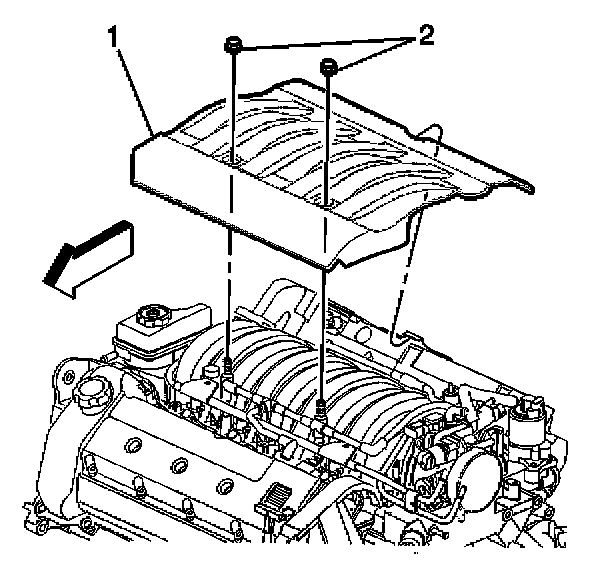 1
2