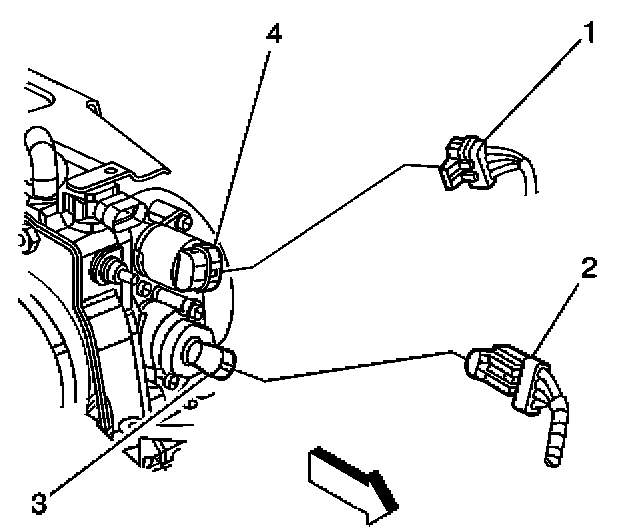 4
1
2
3