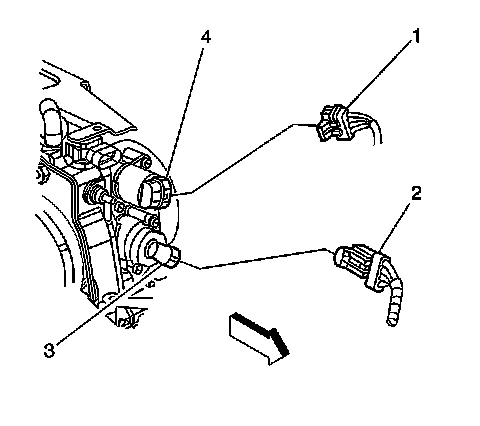 4
1
2
3