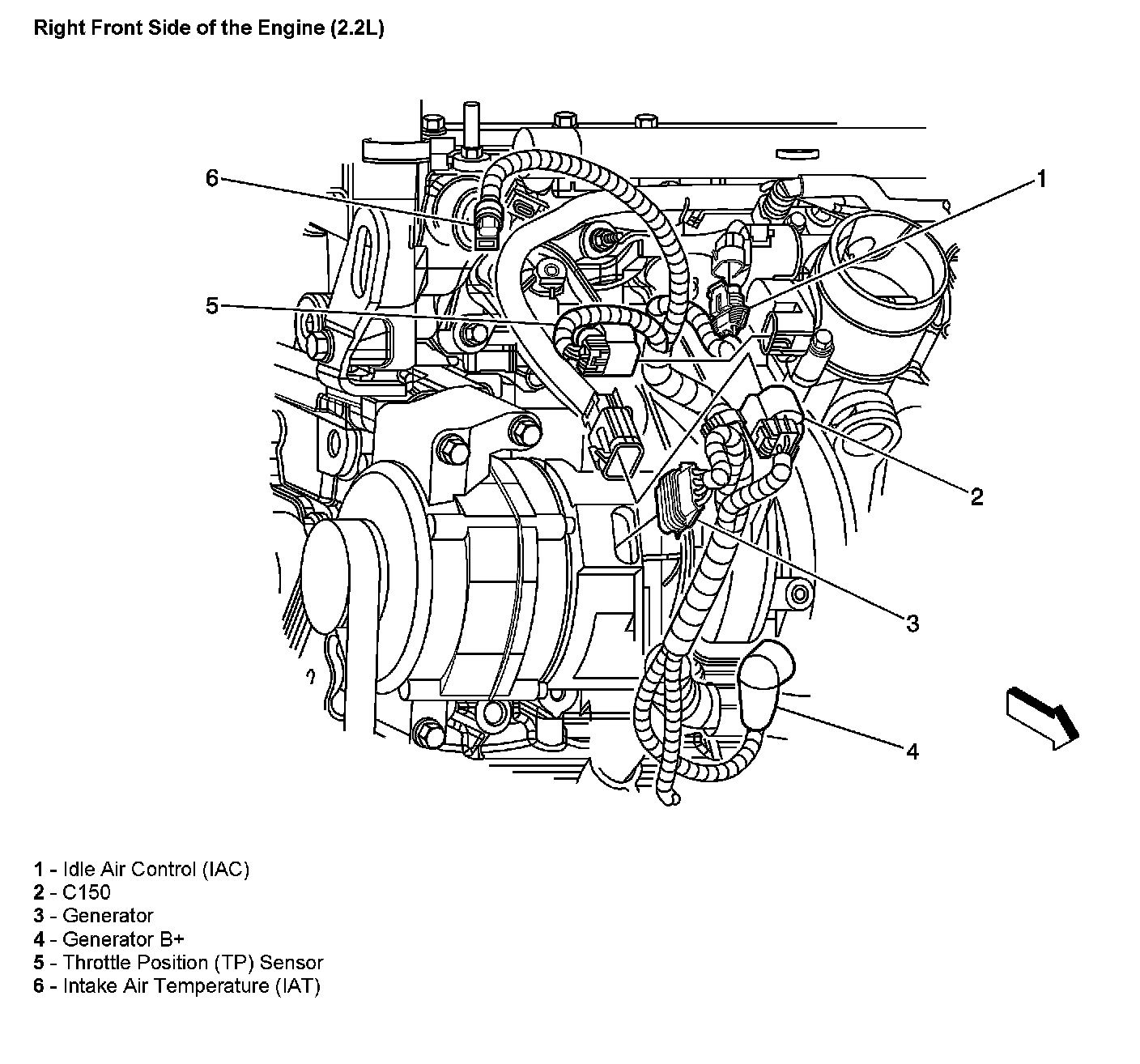 Right Front Side of the Engine (2.2L)

6

1

5

2

3

4

1 - Idle Air Control (IAC)
2 - C150
3 - Generator
4 - Generator B+
5 - Throttle Position (TP) Sensor
6 - Intake Air Temperature (IAT)