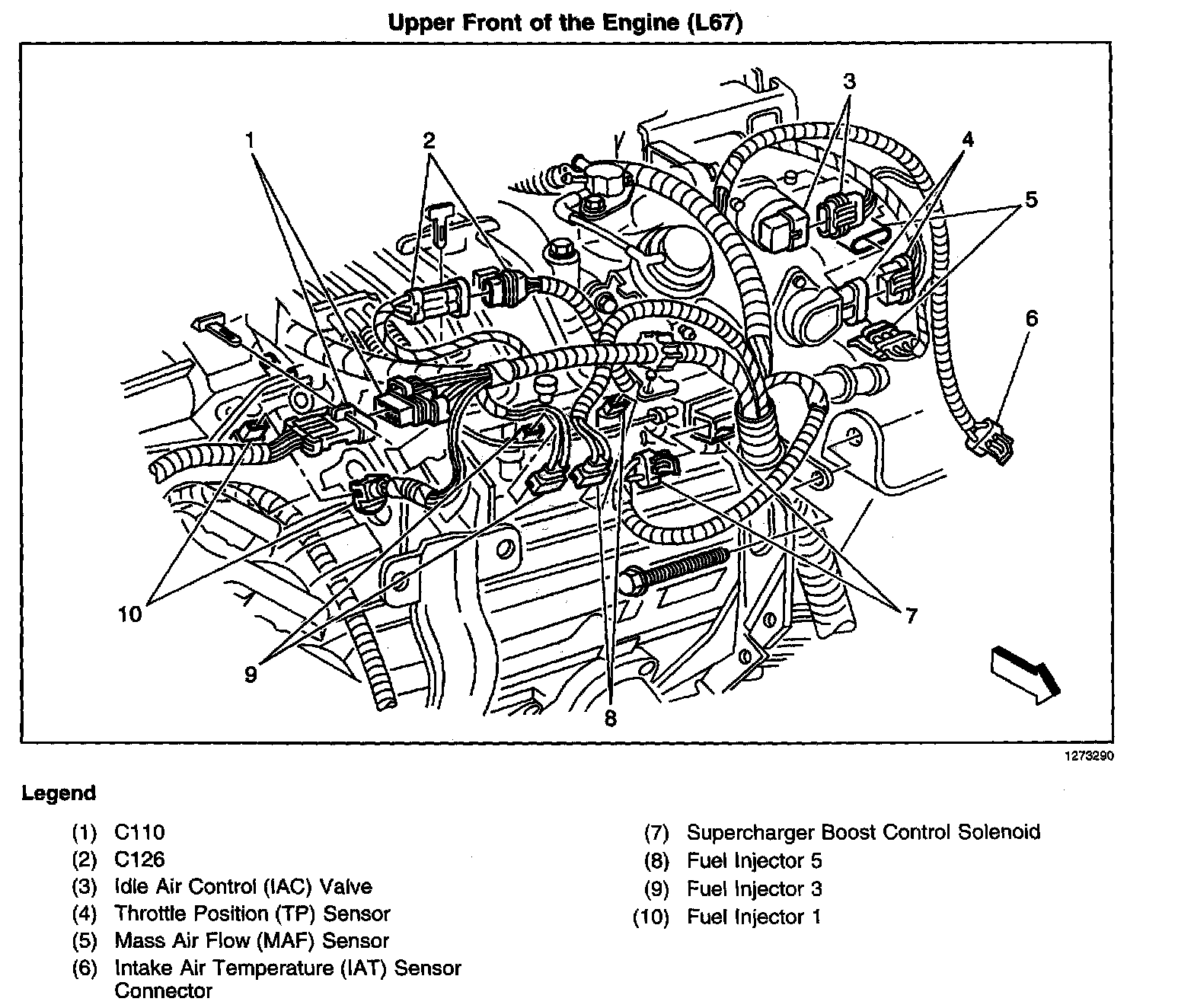 Upper Front of the Engine (L67)

1
2
3
4
5
6
10
9
8
7

1273290

Legend

(1) C110
(2) C126
(3) Idle Air Control (IAC) Valve
(4) Throttle Position (TP) Sensor
(5) Mass Air Flow (MAF) Sensor
(6) Intake Air Temperature (IAT) Sensor Connector

(7) Supercharger Boost Control Solenoid
(8) Fuel Injector 5
(9) Fuel Injector 3
(10) Fuel Injector 1