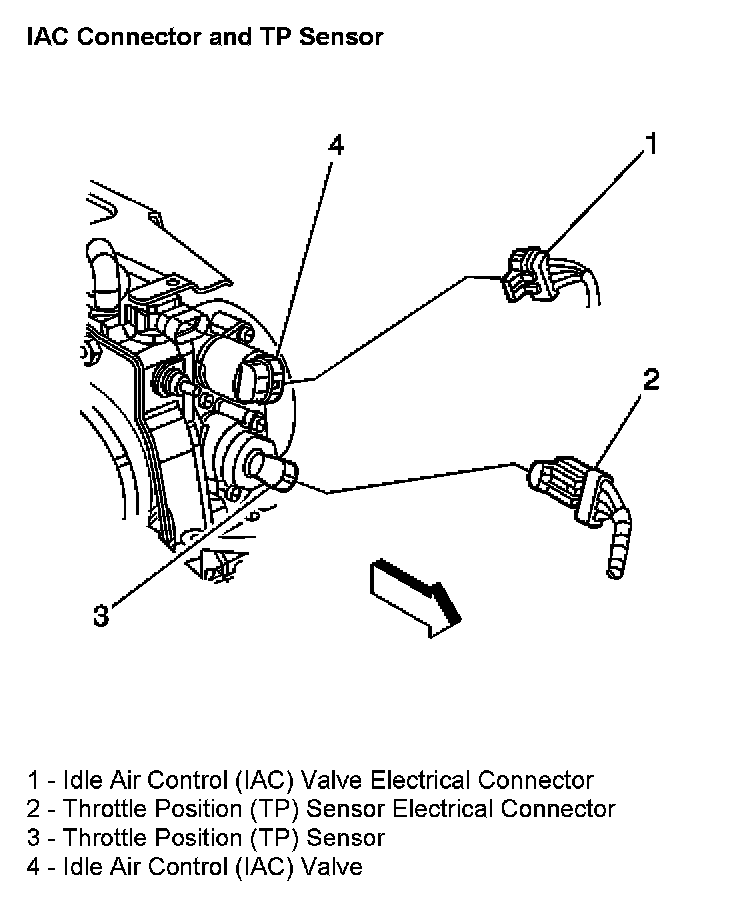 IAC Connector and TP Sensor

4

1

2

3

1 - Idle Air Control (IAC) Valve Electrical Connector
2 - Throttle Position (TP) Sensor Electrical Connector
3 - Throttle Position (TP) Sensor
4 - Idle Air Control (IAC) Valve