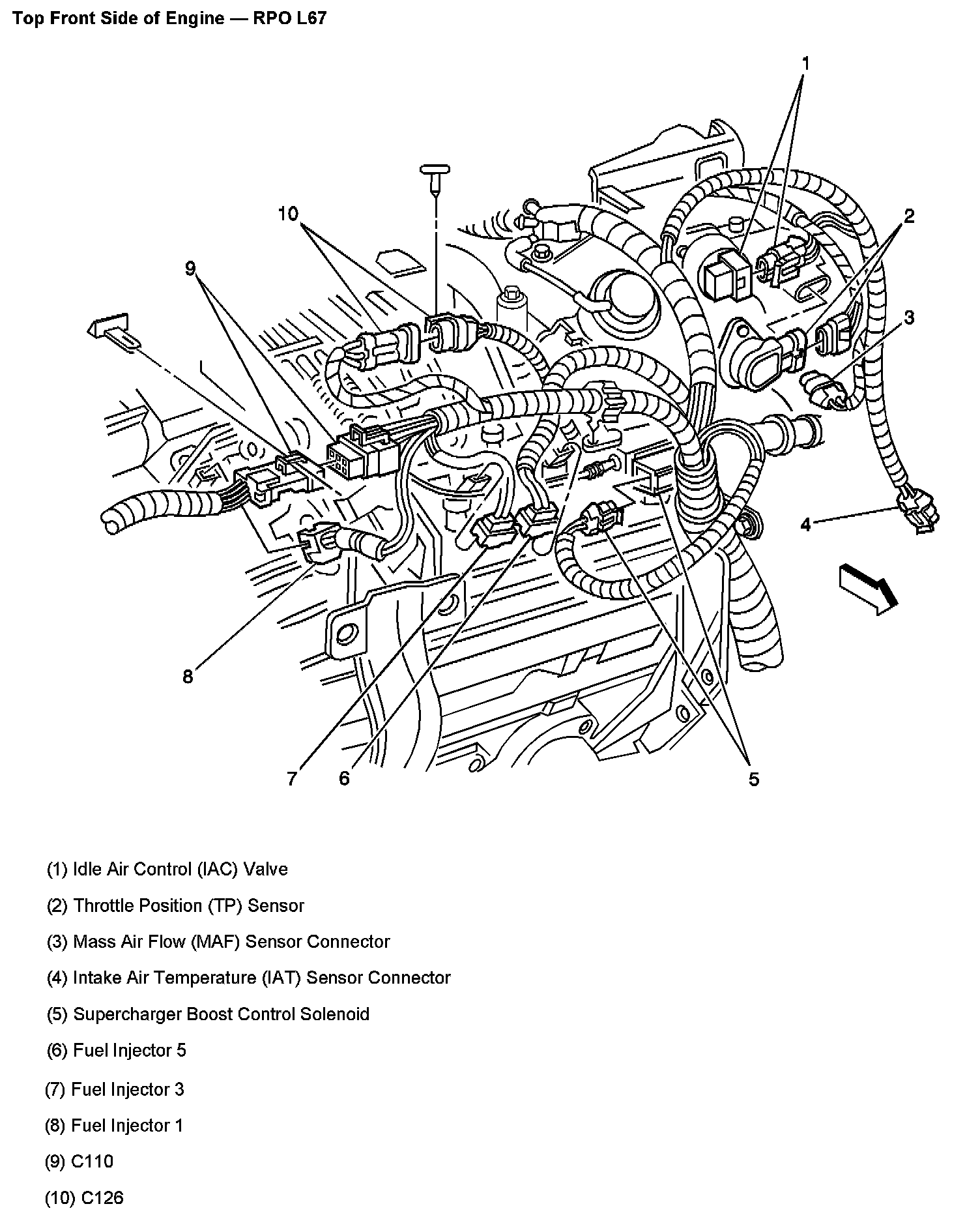 Top Front Side of Engine — RPO L67

1
10
2
9
3
4
8
7
6
5

(1) Idle Air Control (IAC) Valve

(2) Throttle Position (TP) Sensor

(3) Mass Air Flow (MAF) Sensor Connector

(4) Intake Air Temperature (IAT) Sensor Connector

(5) Supercharger Boost Control Solenoid

(6) Fuel Injector 5

(7) Fuel Injector 3

(8) Fuel Injector 1

(9) C110

(10) C126