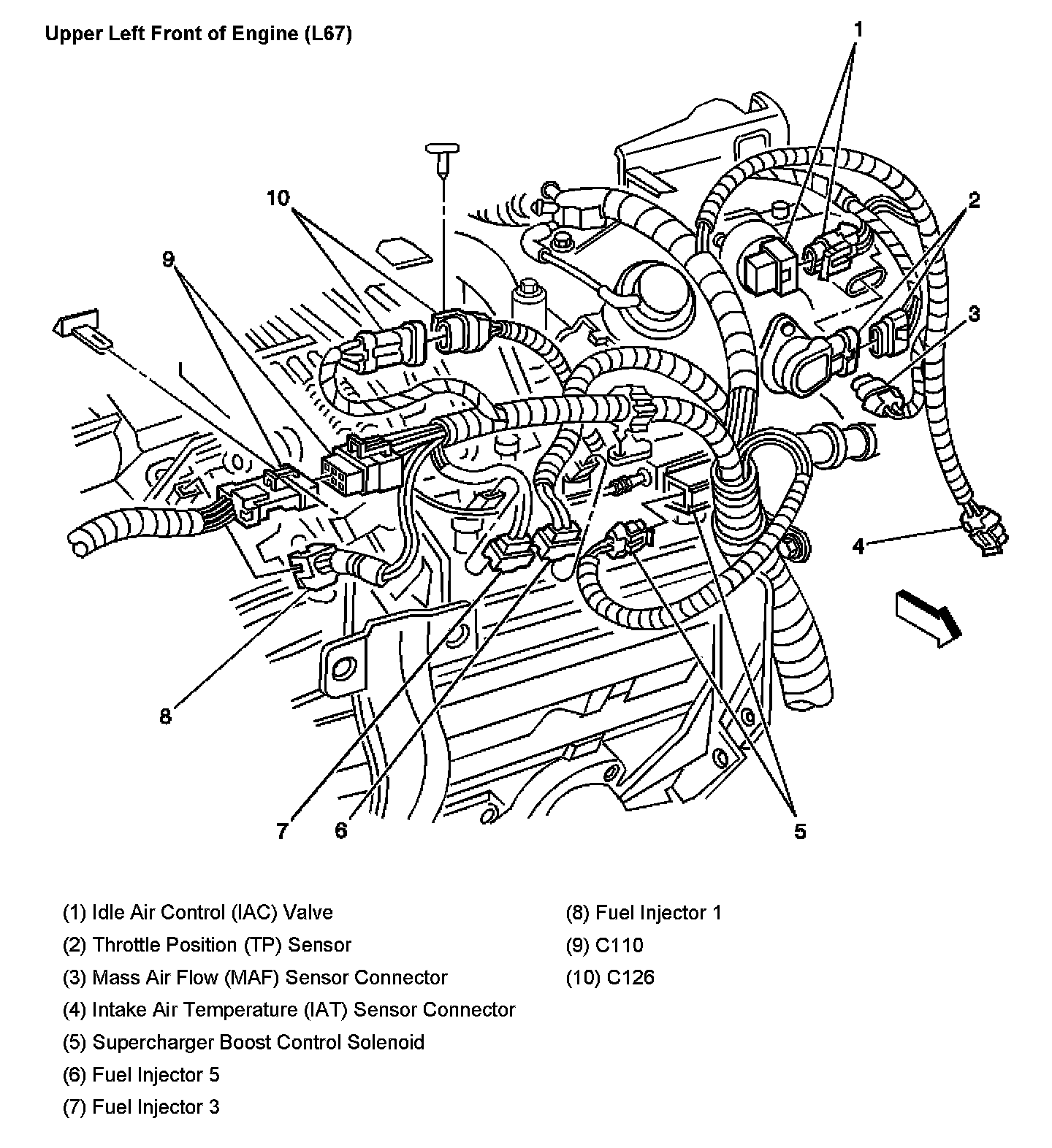 Upper Left Front of Engine (L67)

1

10

2

9

3

4

8

7

6

5

(1) Idle Air Control (IAC) Valve

(2) Throttle Position (TP) Sensor

(3) Mass Air Flow (MAF) Sensor Connector

(4) Intake Air Temperature (IAT) Sensor Connector

(5) Supercharger Boost Control Solenoid

(6) Fuel Injector 5

(7) Fuel Injector 3

(8) Fuel Injector 1

(9) C110

(10) C126