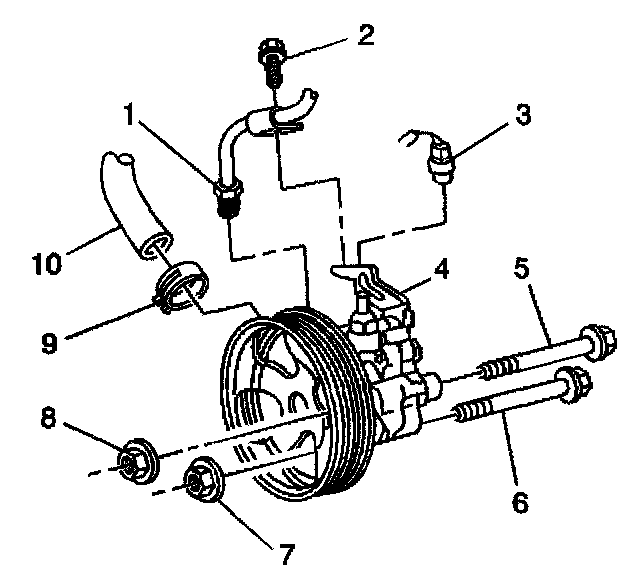 2
1
3
10
4
5
9
8
6
7