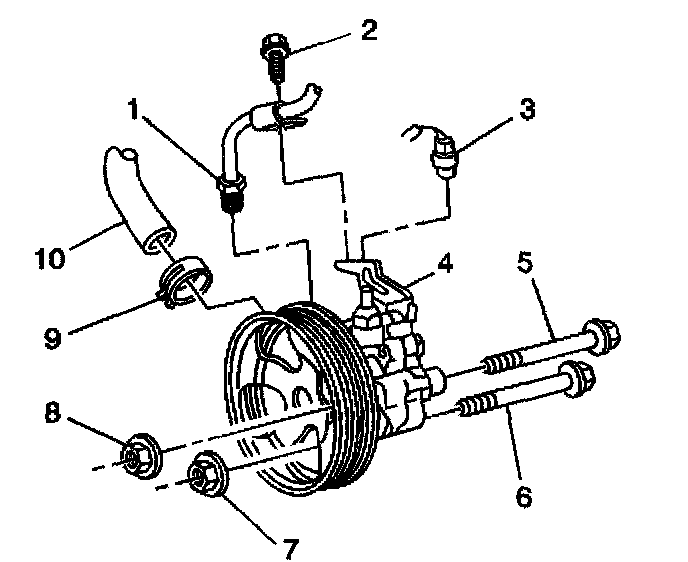 2
1
3
10
4
5
9
8
6
7