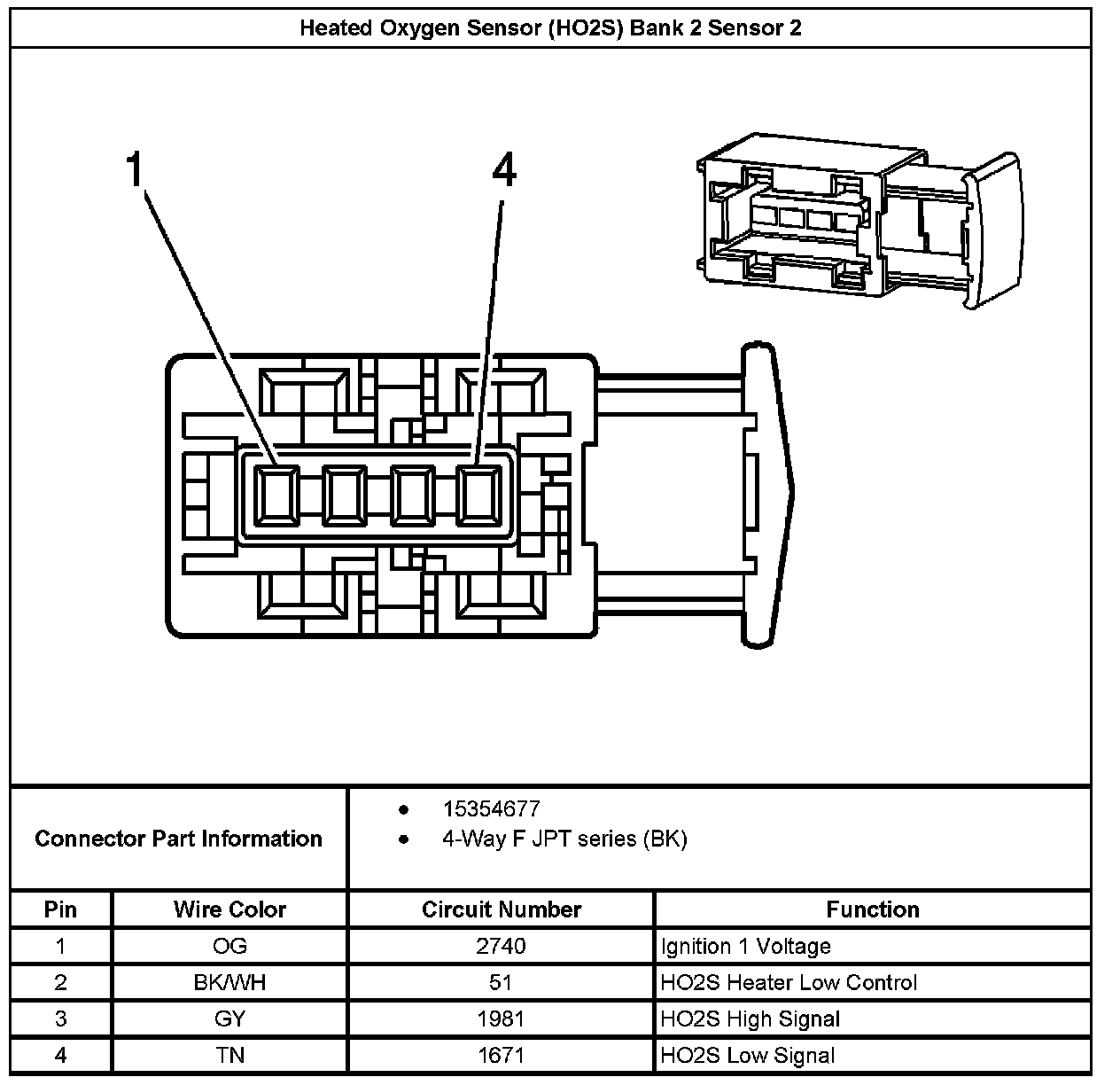 Heated Oxygen Sensor (HO2S) Bank 2 Sensor 2

1

4

Connector Part Information

- 15354677
- 4-Way F JPT series (BK)

| Pin | Wire Color | Circuit Number | Function |
|---|---|---|---|
| 1 | OG | 2740 | Ignition 1 Voltage |
| 2 | BK/WH | 51 | HO2S Heater Low Control |
| 3 | GY | 1981 | HO2S High Signal |
| 4 | TN | 1671 | HO2S Low Signal |