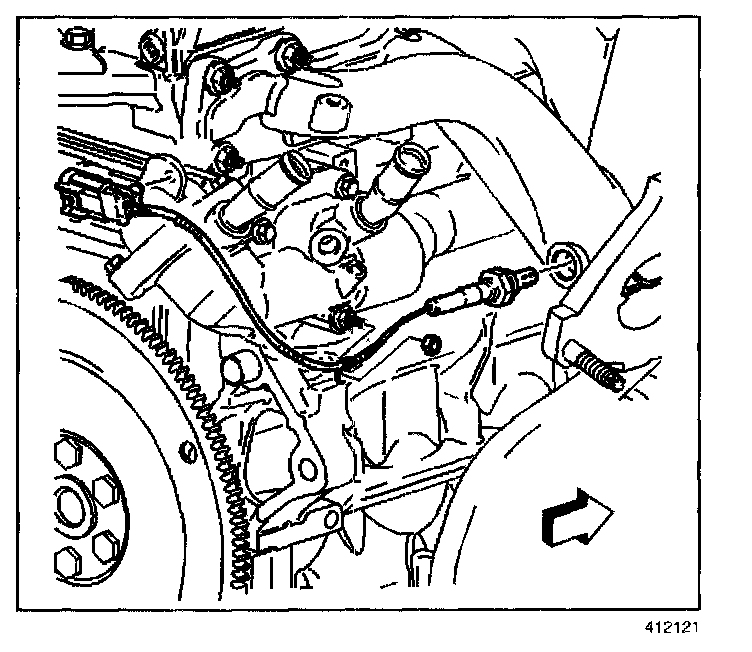 412121