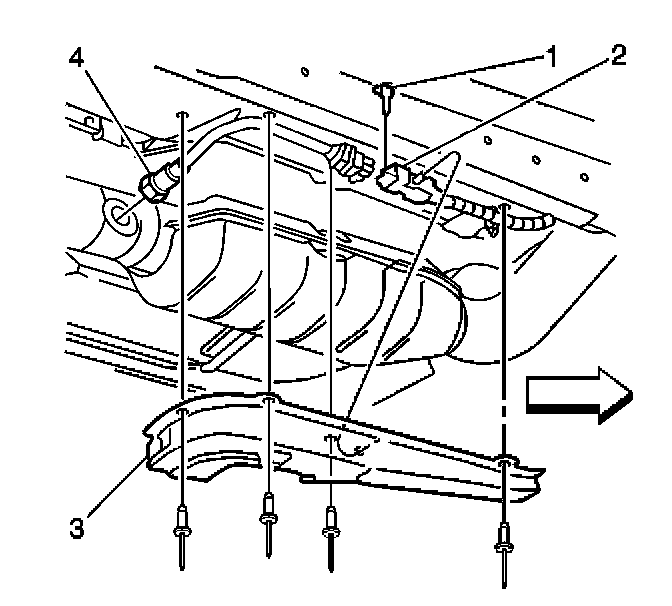 4
1
2
3