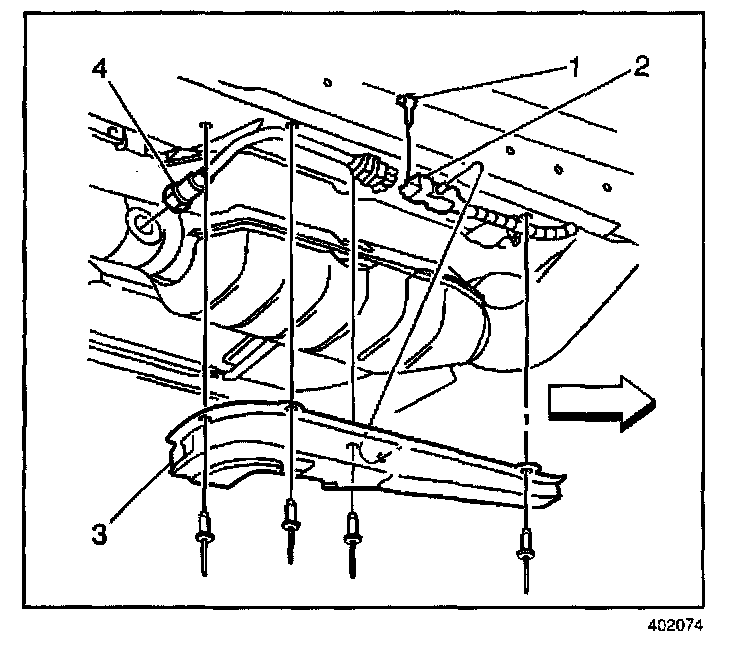 4
1
2
3
402074