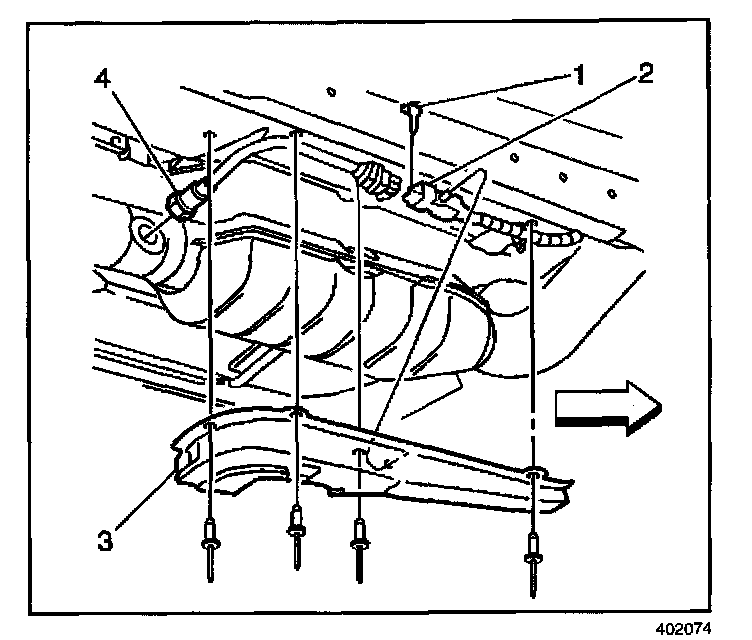 4
1
2
3
402074