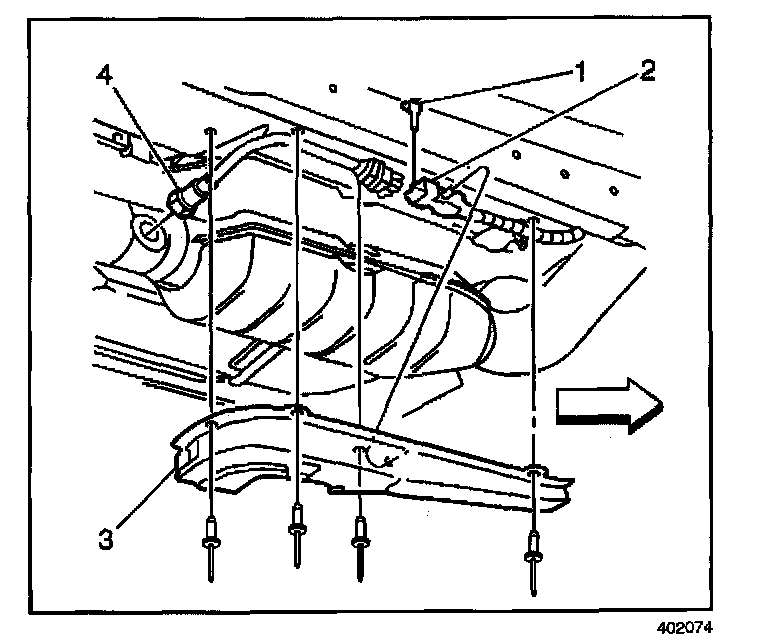 4
1
2
3
402074