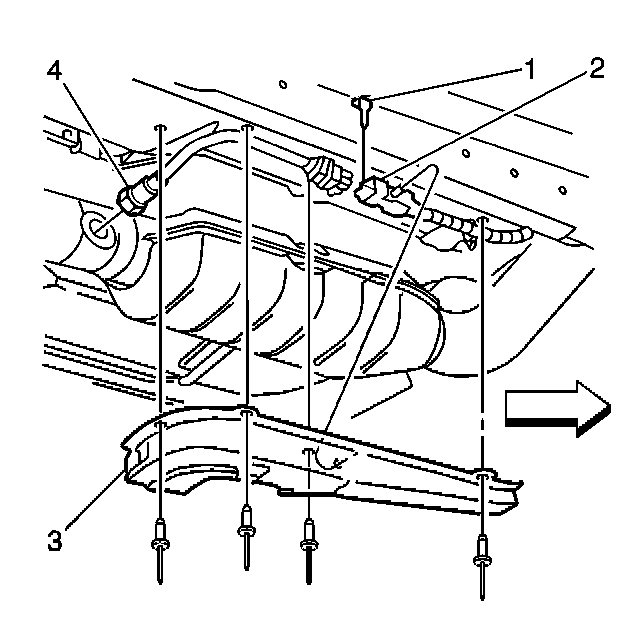 4
1
2
3