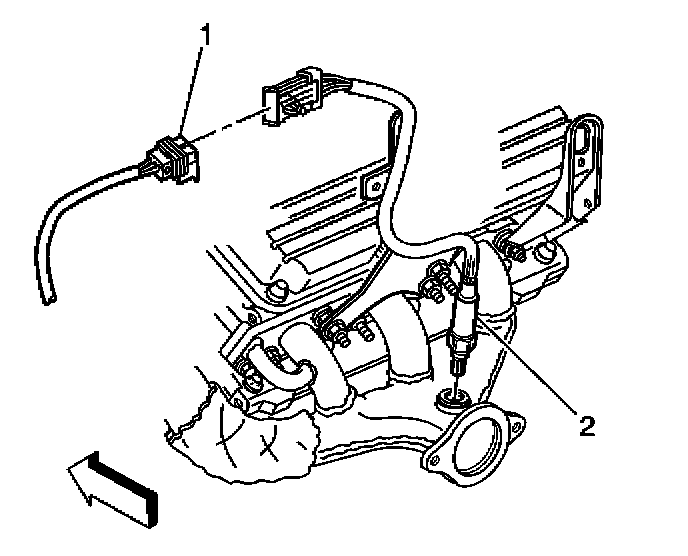 1
2