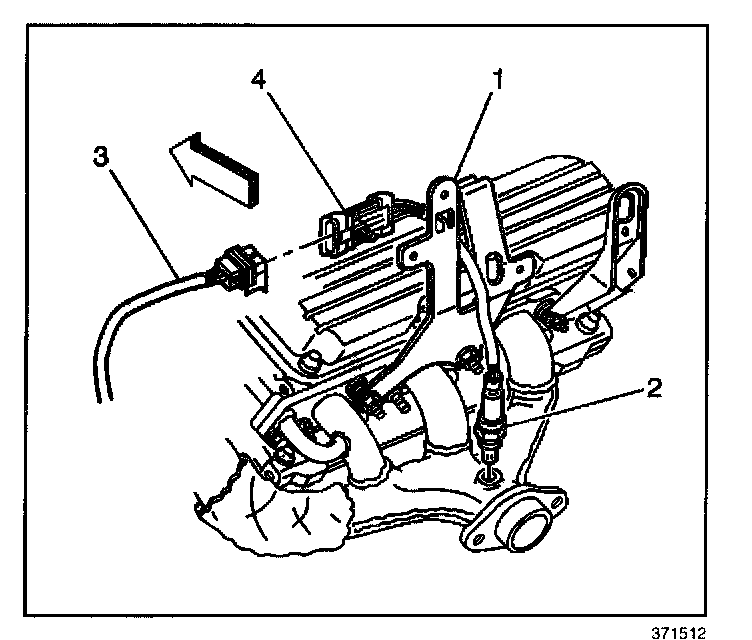 4
1
3
2
371512