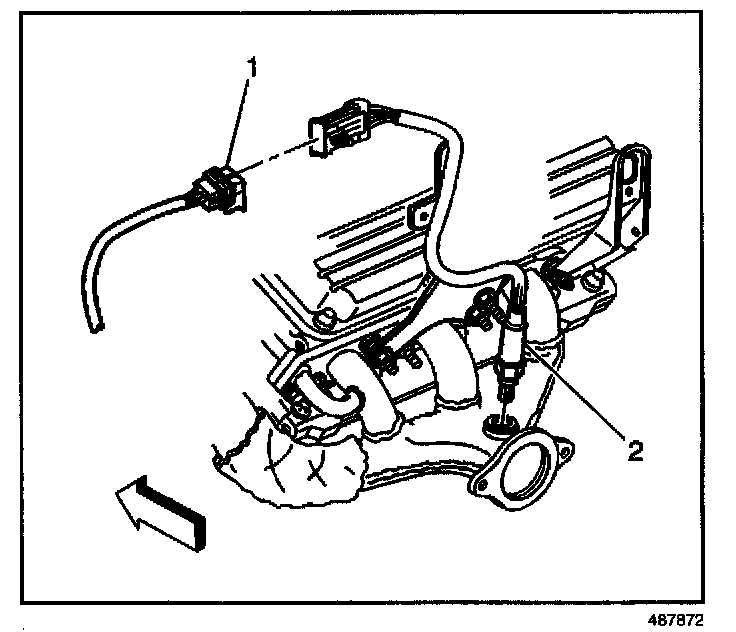 1

2

487872