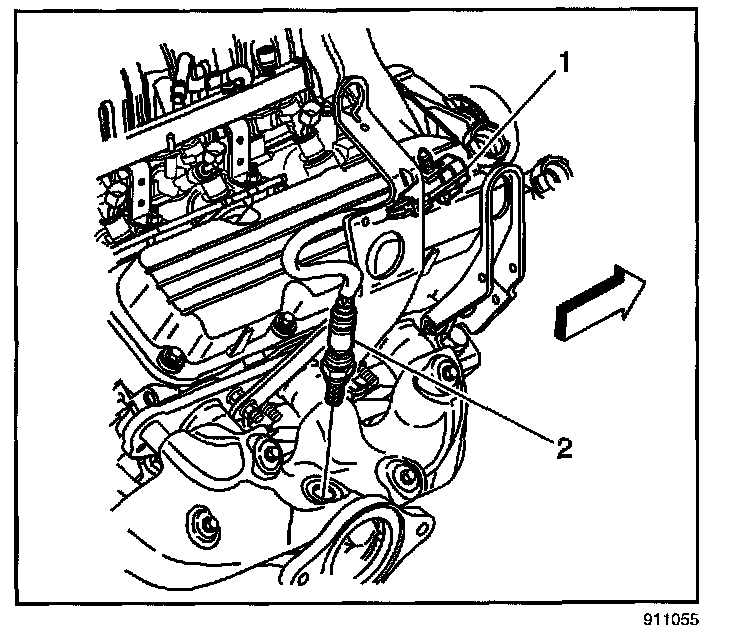 1

2

911055