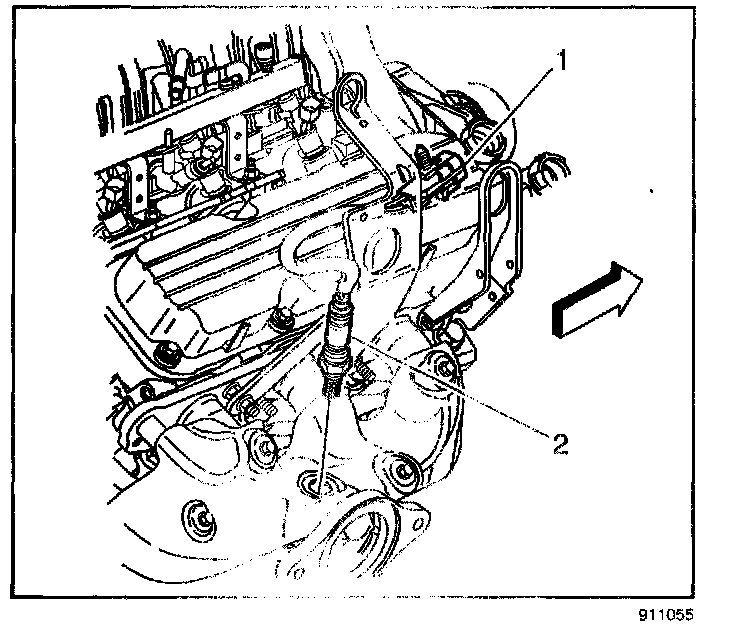 1

2

911055