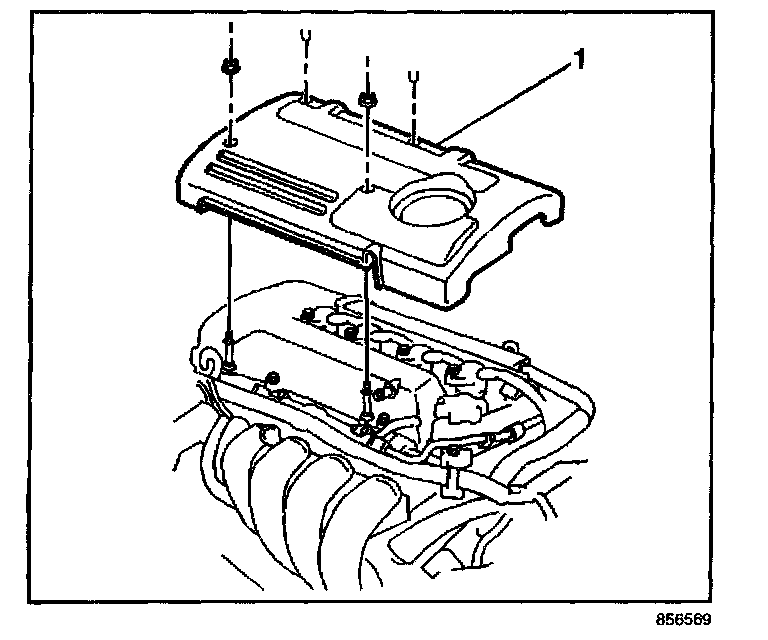 1

856569