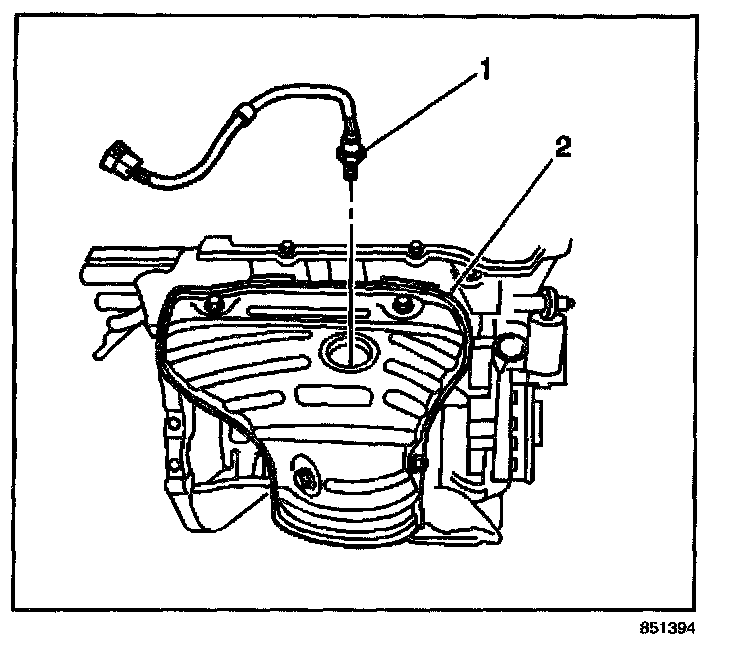 1
2
851394