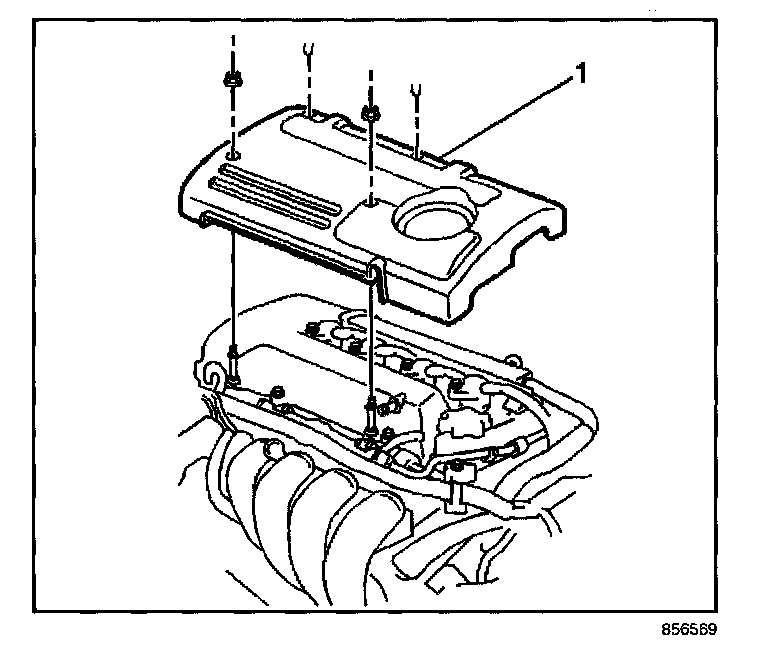 1

856569