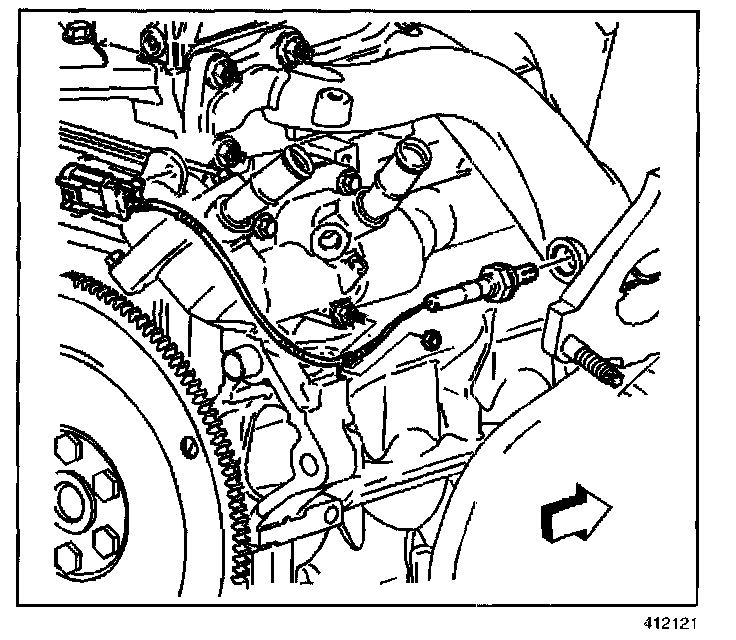 412121