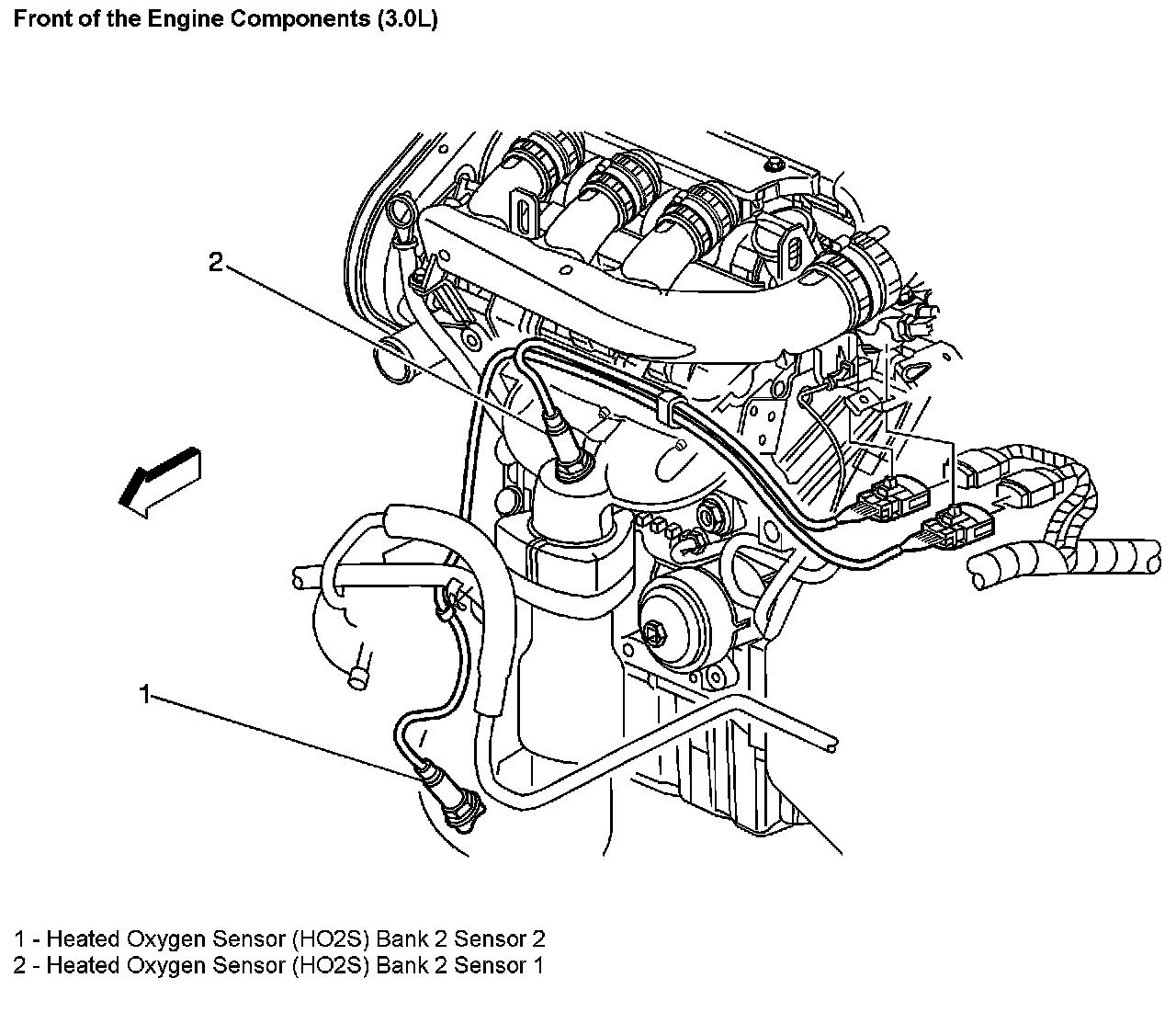 Front of the Engine Components (3.0L)

2

1

1 - Heated Oxygen Sensor (HO2S) Bank 2 Sensor 2
2 - Heated Oxygen Sensor (HO2S) Bank 2 Sensor 1