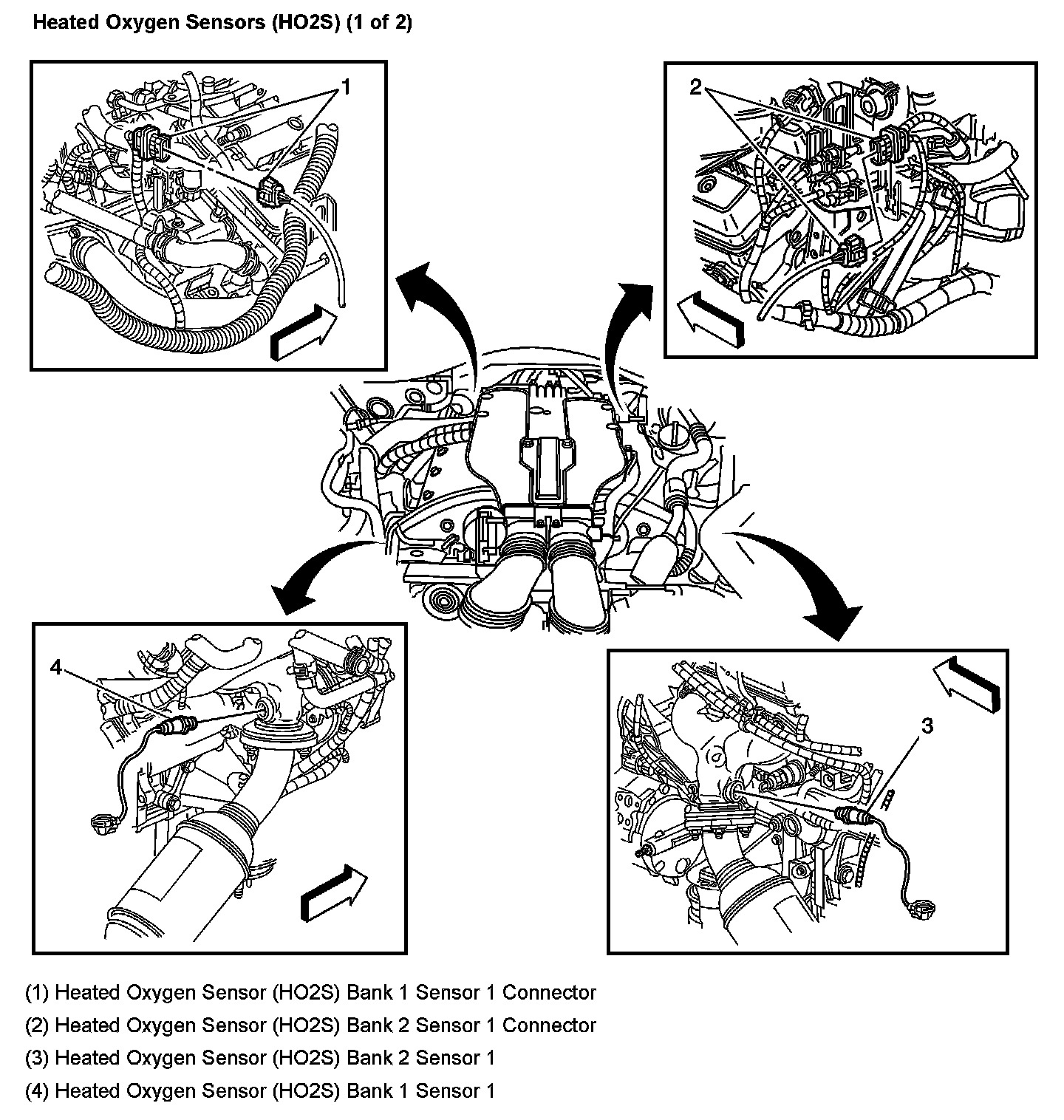 Heated Oxygen Sensors (HO2S) (1 of 2)

1

2

4

3

(1) Heated Oxygen Sensor (HO2S) Bank 1 Sensor 1 Connector

(2) Heated Oxygen Sensor (HO2S) Bank 2 Sensor 1 Connector

(3) Heated Oxygen Sensor (HO2S) Bank 2 Sensor 1

(4) Heated Oxygen Sensor (HO2S) Bank 1 Sensor 1