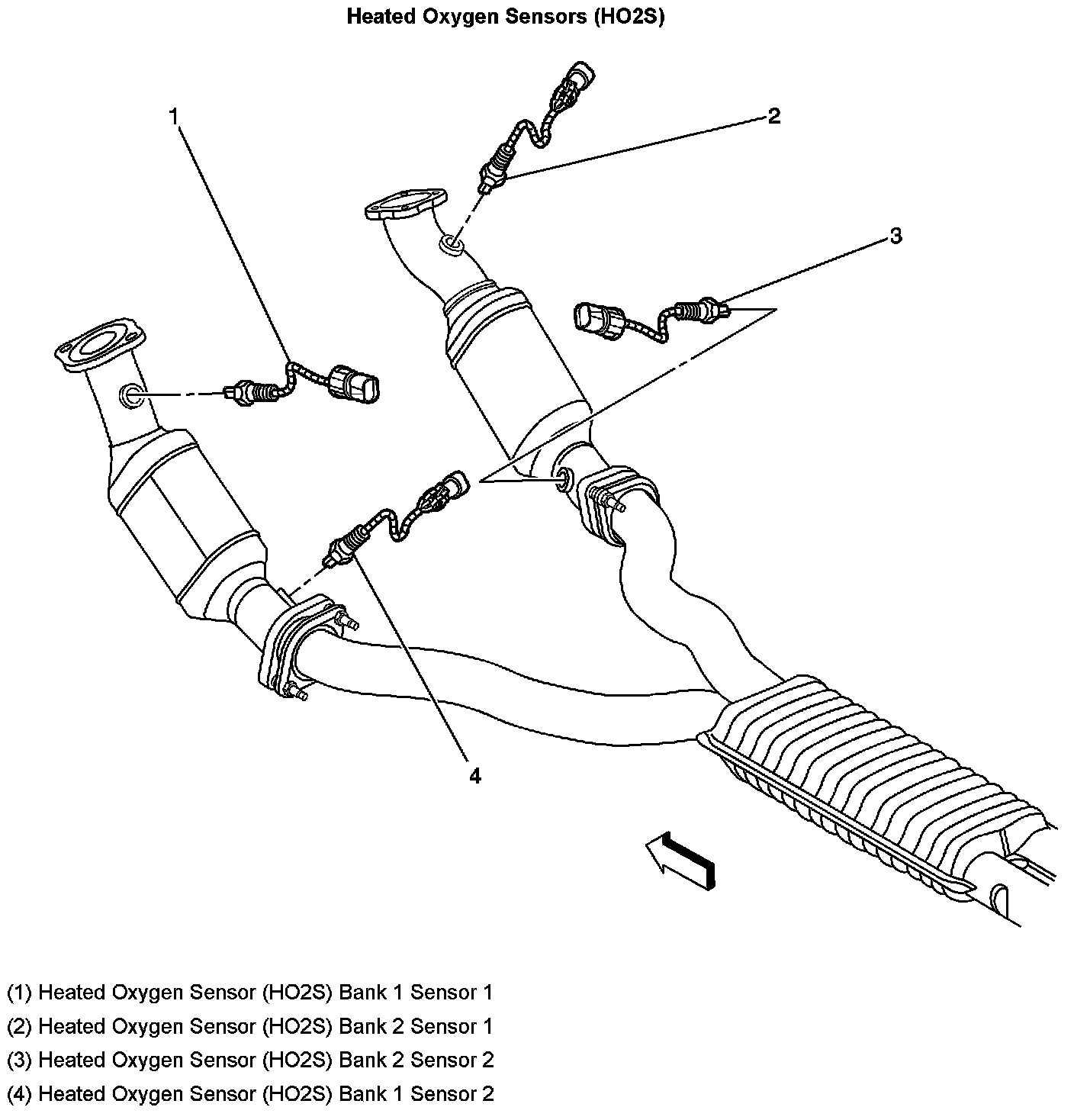 Heated Oxygen Sensors (HO2S)

1

2

3

4

(1) Heated Oxygen Sensor (HO2S) Bank 1 Sensor 1

(2) Heated Oxygen Sensor (HO2S) Bank 2 Sensor 1

(3) Heated Oxygen Sensor (HO2S) Bank 2 Sensor 2

(4) Heated Oxygen Sensor (HO2S) Bank 1 Sensor 2