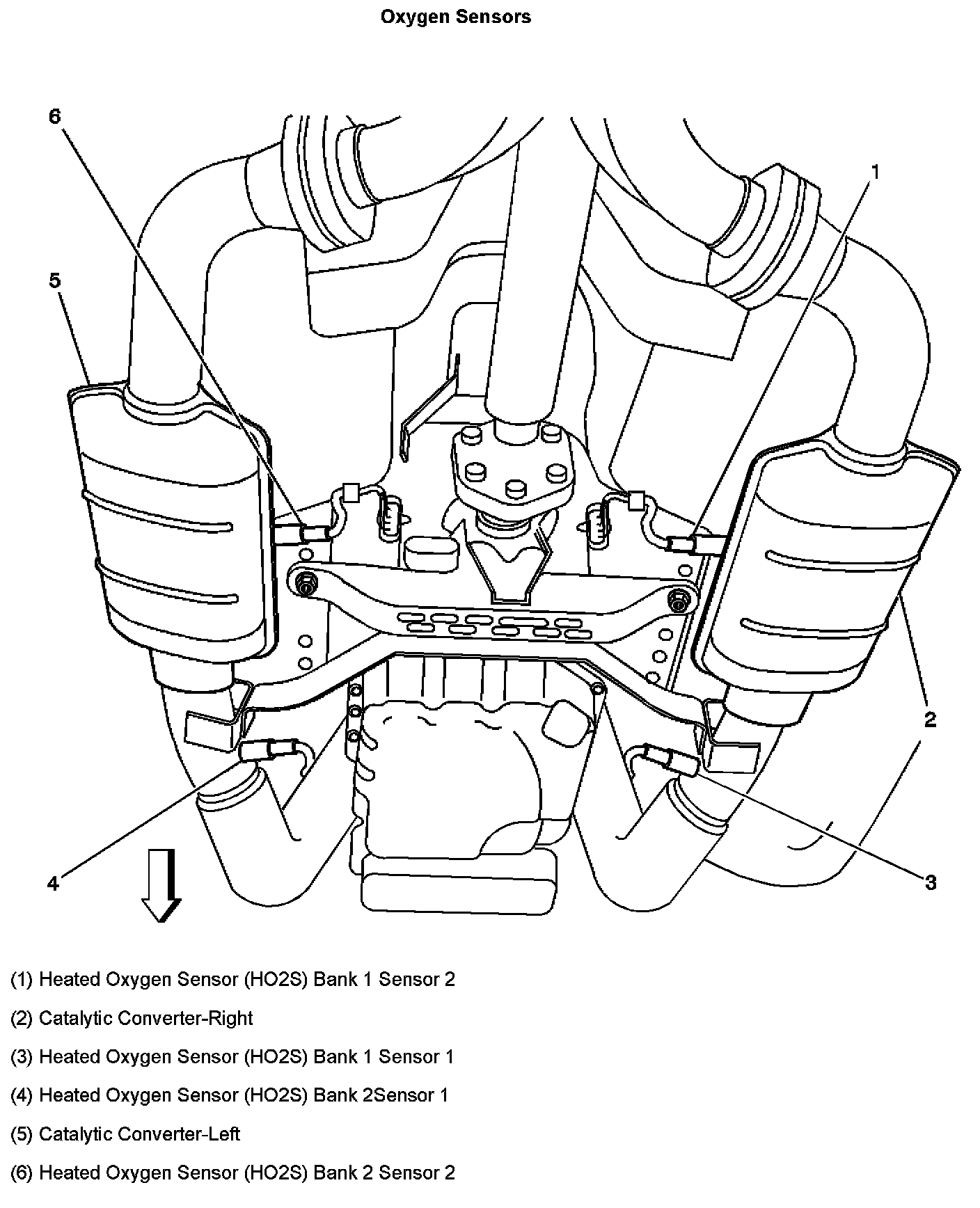 Oxygen Sensors

6
1
5
2
4
3

(1) Heated Oxygen Sensor (HO2S) Bank 1 Sensor 2

(2) Catalytic Converter-Right

(3) Heated Oxygen Sensor (HO2S) Bank 1 Sensor 1

(4) Heated Oxygen Sensor (HO2S) Bank 2Sensor 1

(5) Catalytic Converter-Left

(6) Heated Oxygen Sensor (HO2S) Bank 2 Sensor 2