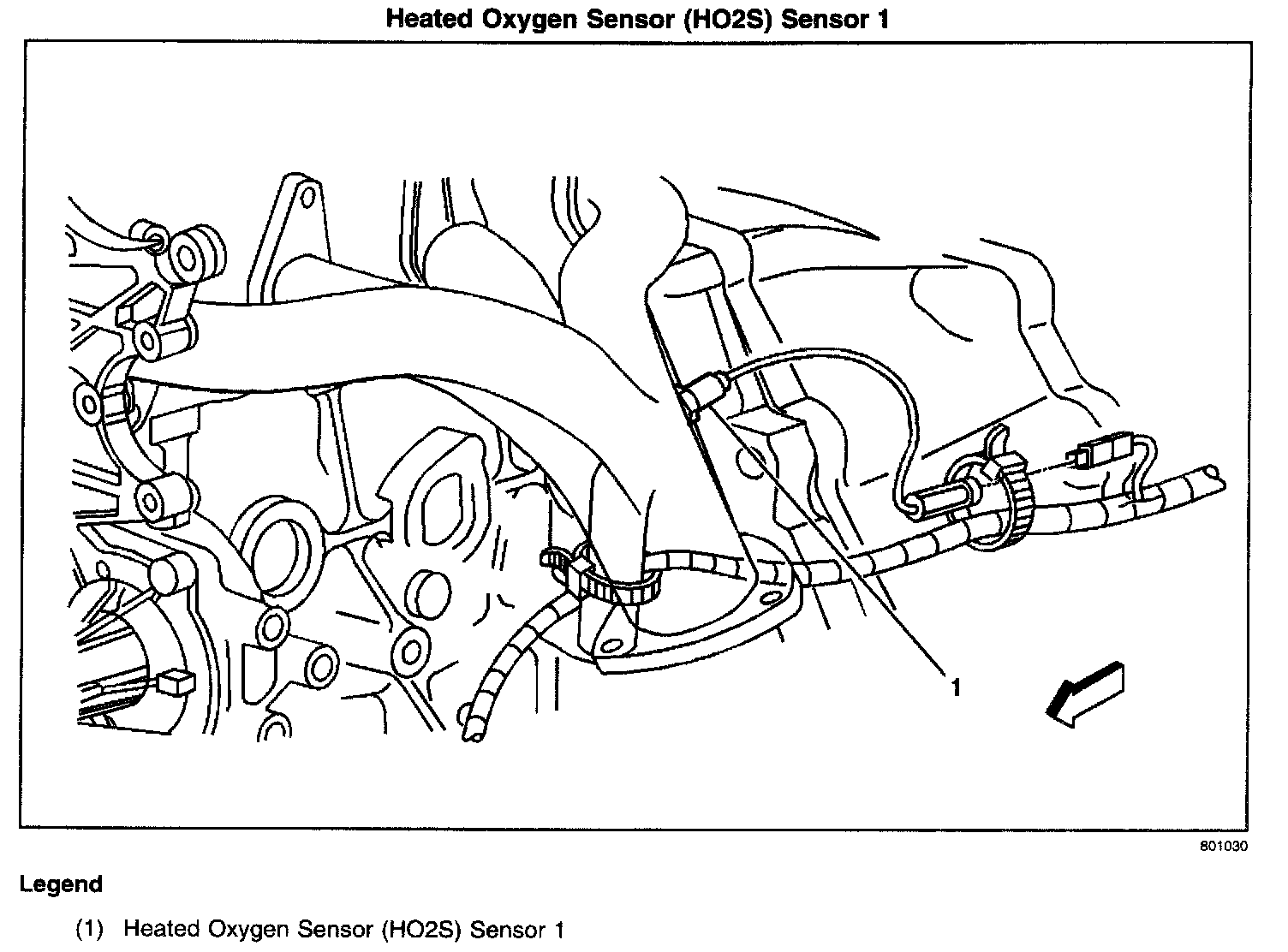 Heated Oxygen Sensor (HO2S) Sensor 1

1

801030

Legend

(1) Heated Oxygen Sensor (HO2S) Sensor 1