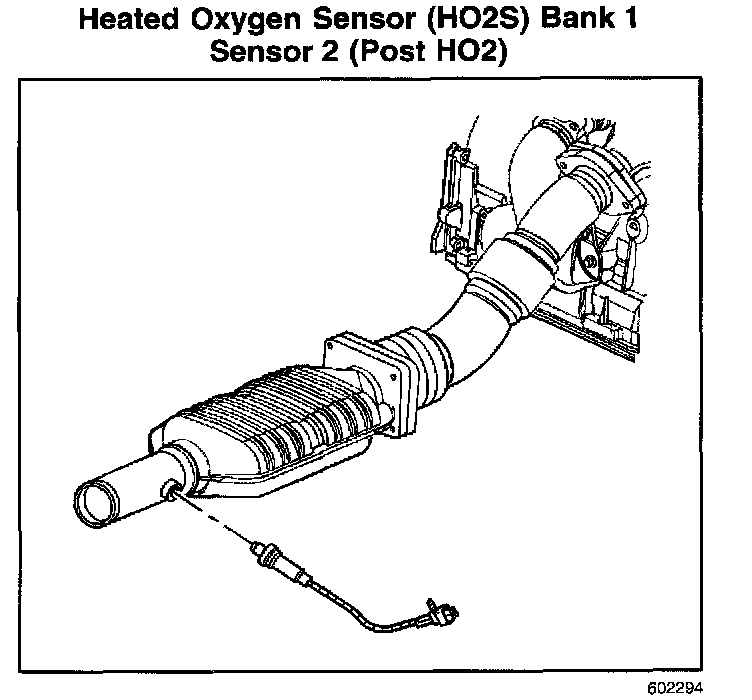 Heated Oxygen Sensor (HO2S) Bank 1 Sensor 2 (Post HO2)

602294