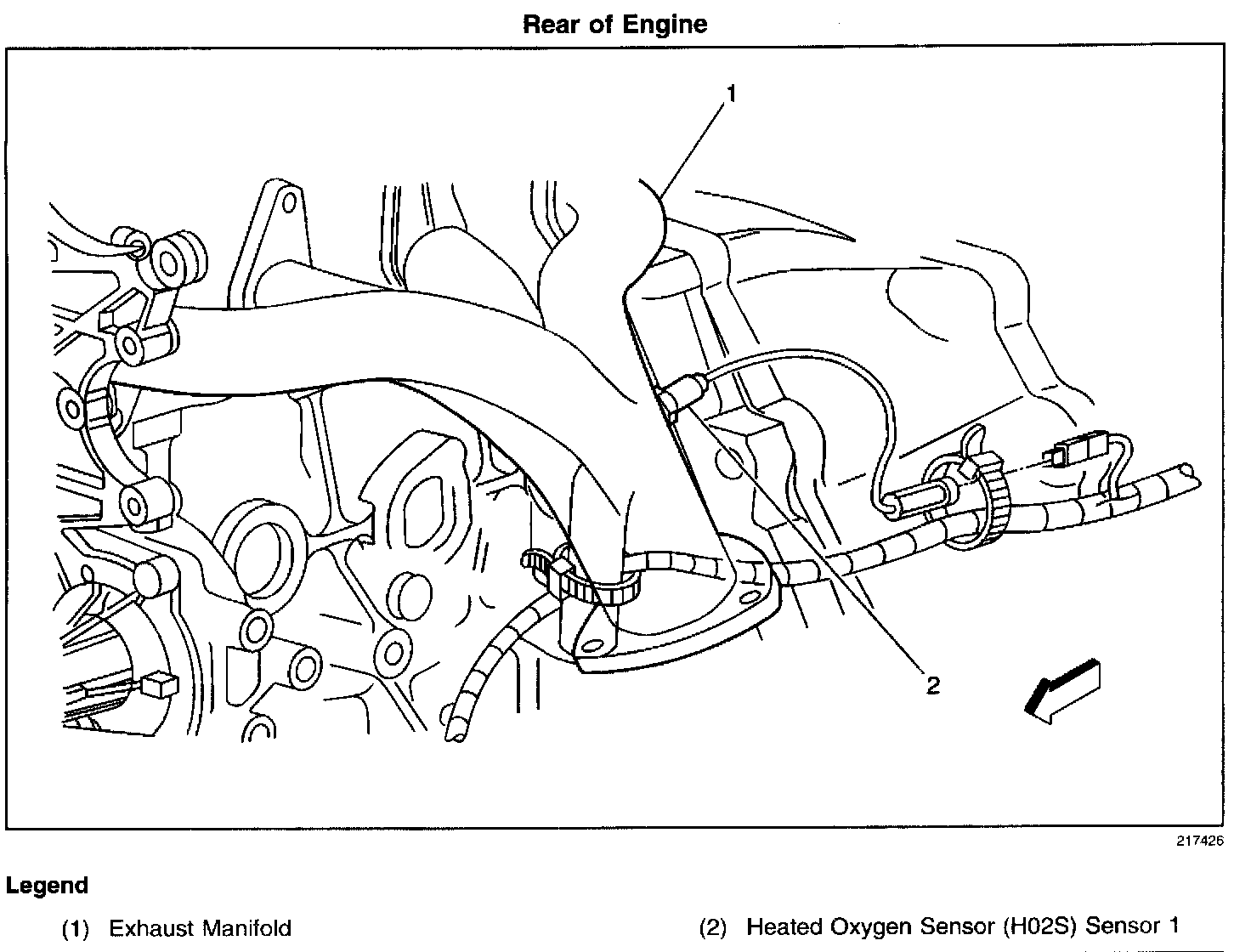 Rear of Engine

1

2

217426

Legend

(1) Exhaust Manifold

(2) Heated Oxygen Sensor (H02S) Sensor 1