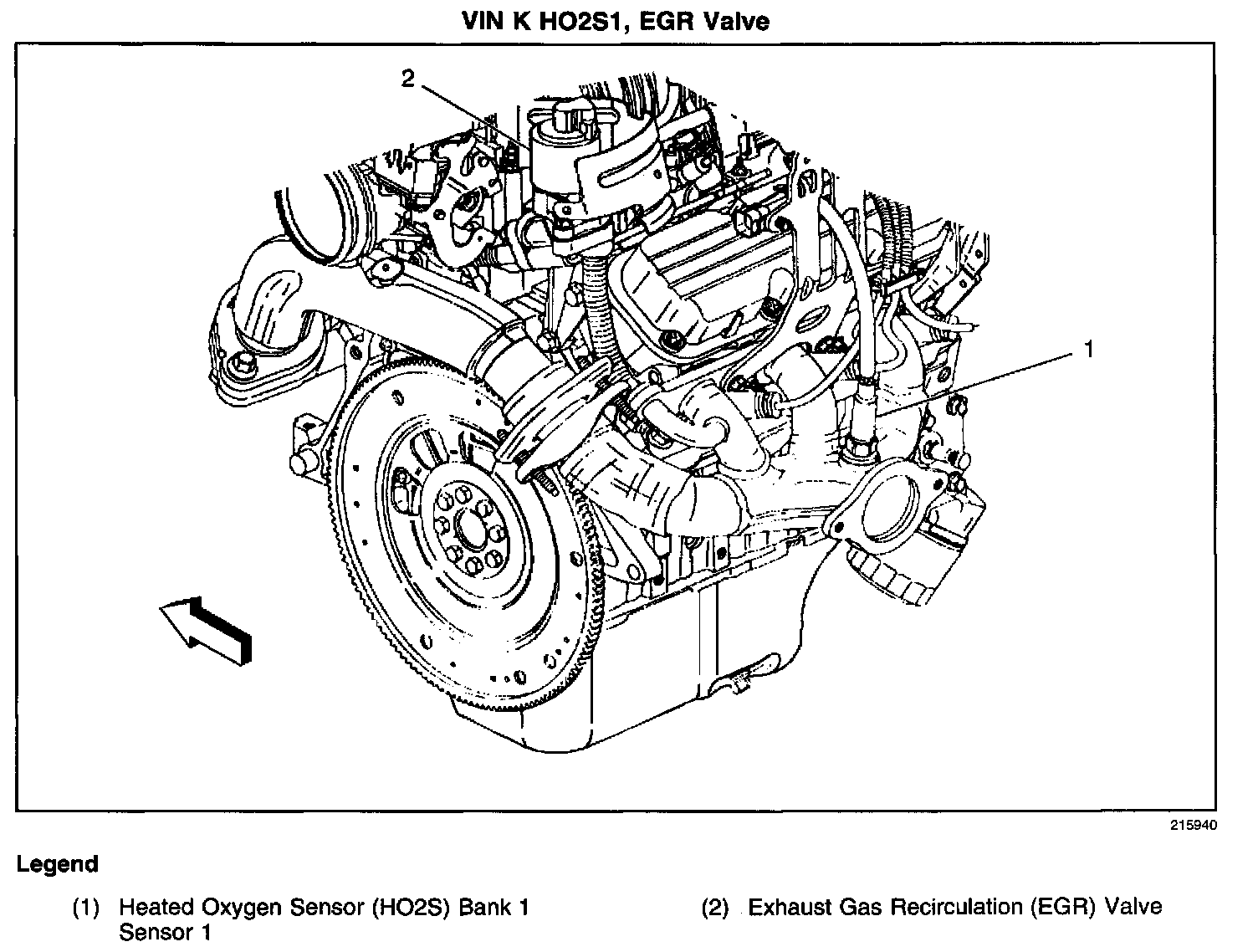 VIN K HO2S1, EGR Valve

2

1

215940

Legend

(1) Heated Oxygen Sensor (HO2S) Bank 1 Sensor 1

(2) Exhaust Gas Recirculation (EGR) Valve