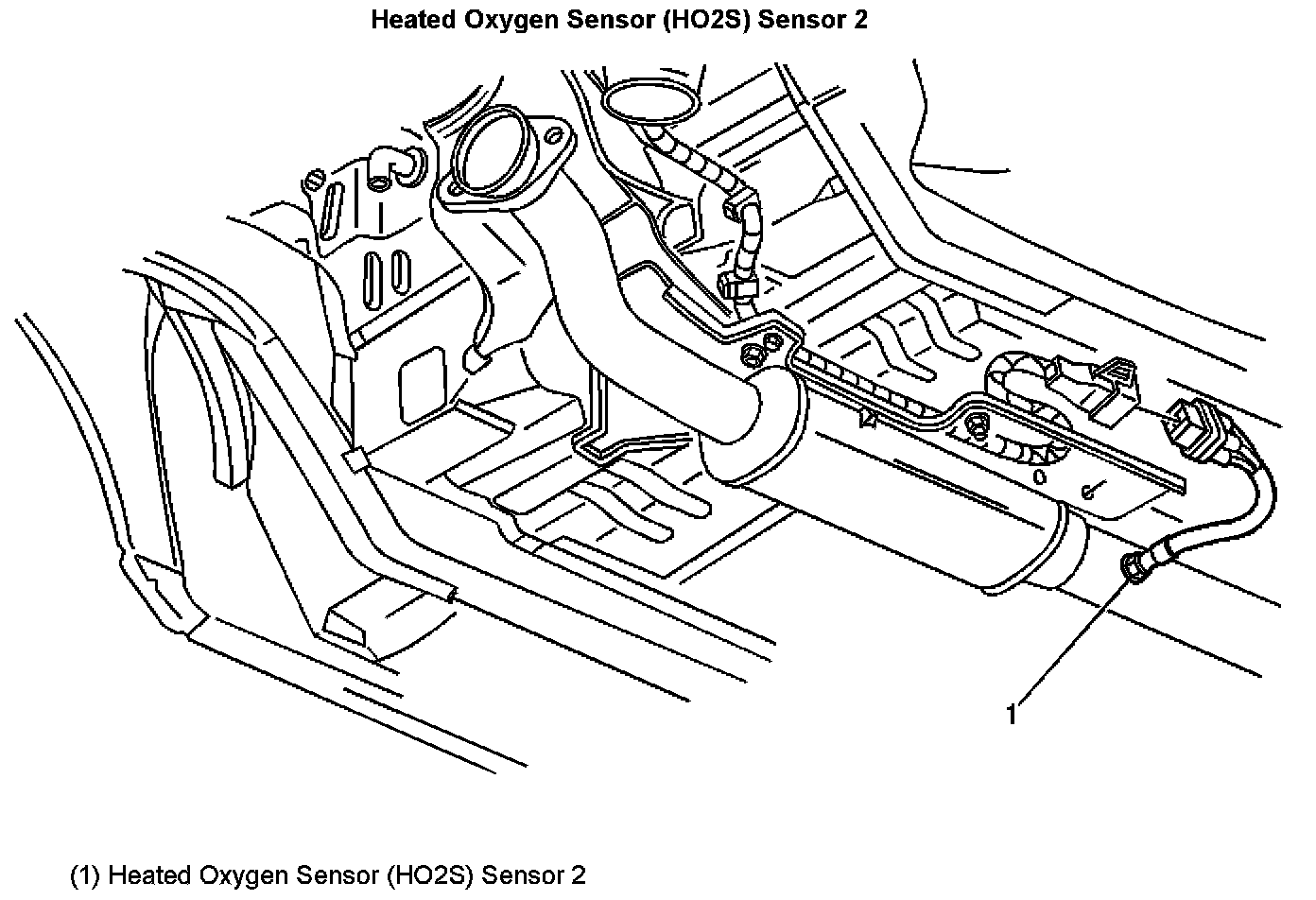 Heated Oxygen Sensor (HO2S) Sensor 2

1

(1) Heated Oxygen Sensor (HO2S) Sensor 2