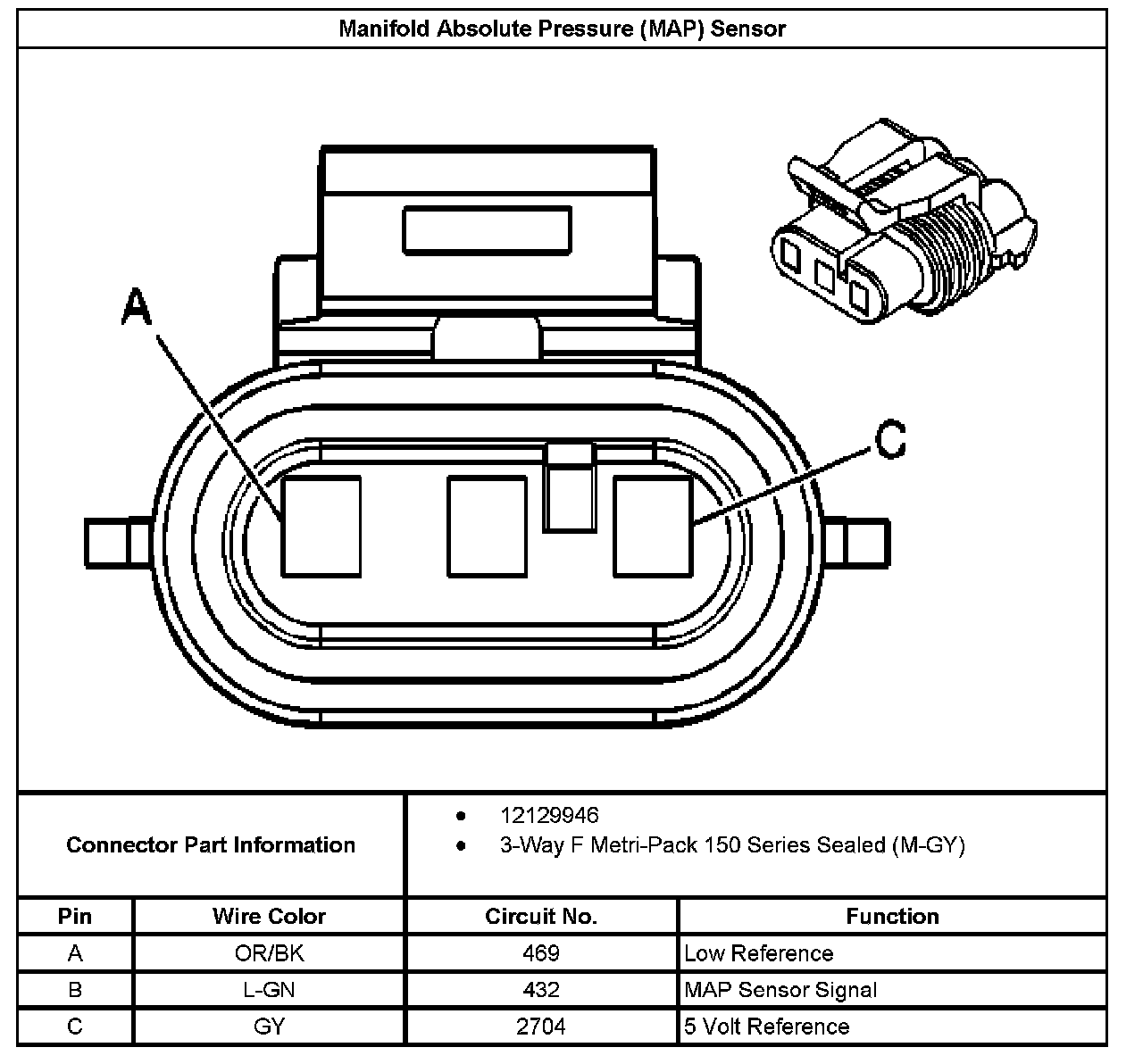 Manifold Absolute Pressure (MAP) Sensor

A

C

Connector Part Information

- 12129946
- 3-Way F Metri-Pack 150 Series Sealed (M-GY)

| Pin | Wire Color | Circuit No. | Function |
|---|---|---|---|
| A | OR/BK | 469 | Low Reference |
| B | L-GN | 432 | MAP Sensor Signal |
| C | GY | 2704 | 5 Volt Reference |