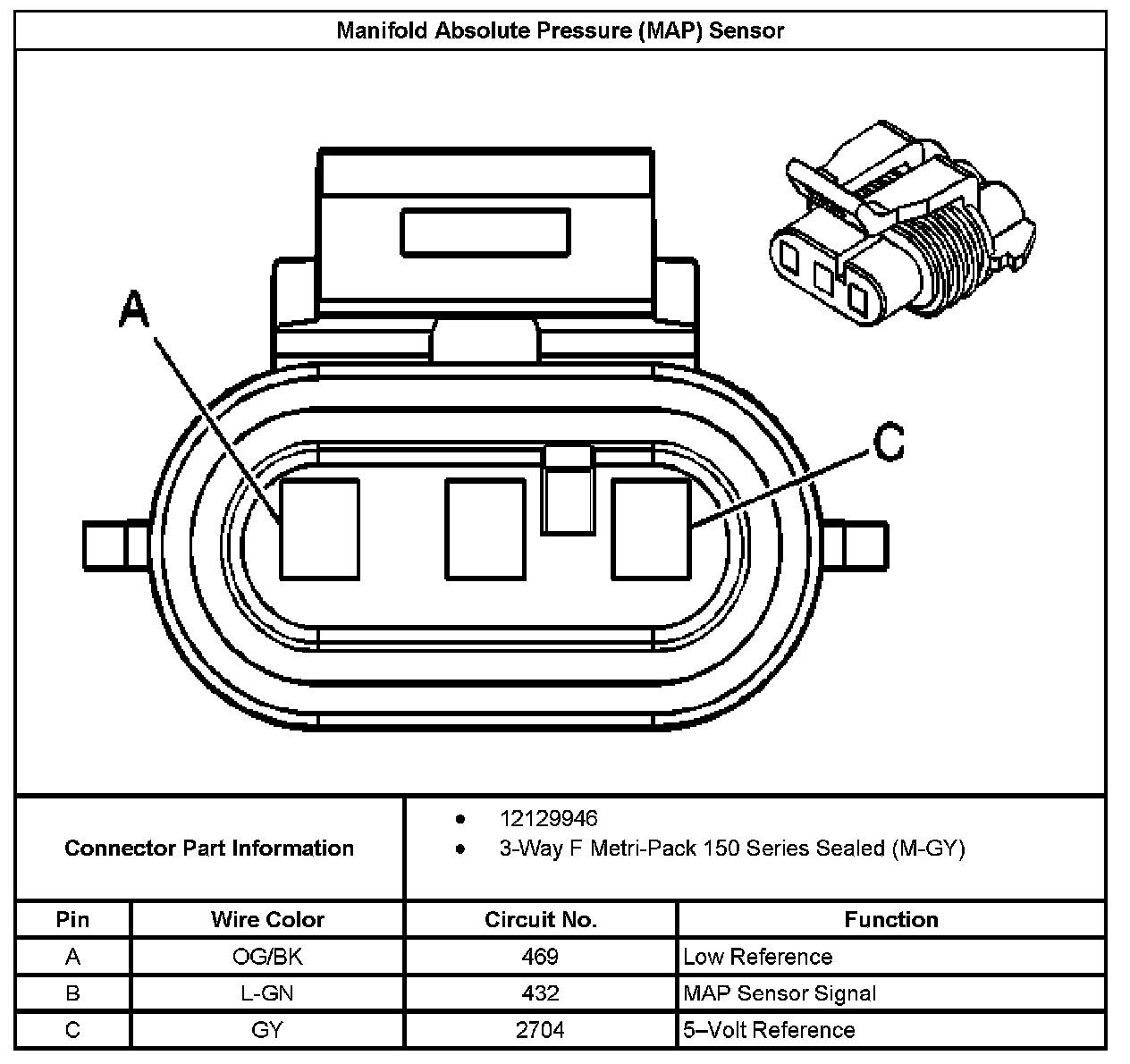 Manifold Absolute Pressure (MAP) Sensor

A

C

Connector Part Information

- 12129946
- 3-Way F Metri-Pack 150 Series Sealed (M-GY)

| Pin | Wire Color | Circuit No. | Function |
|---|---|---|---|
| A | OG/BK | 469 | Low Reference |
| B | L-GN | 432 | MAP Sensor Signal |
| C | GY | 2704 | 5–Volt Reference |