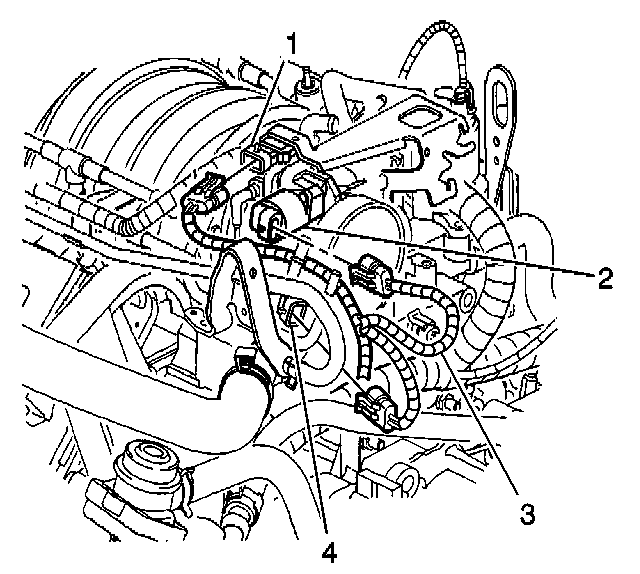 1
2
3
4