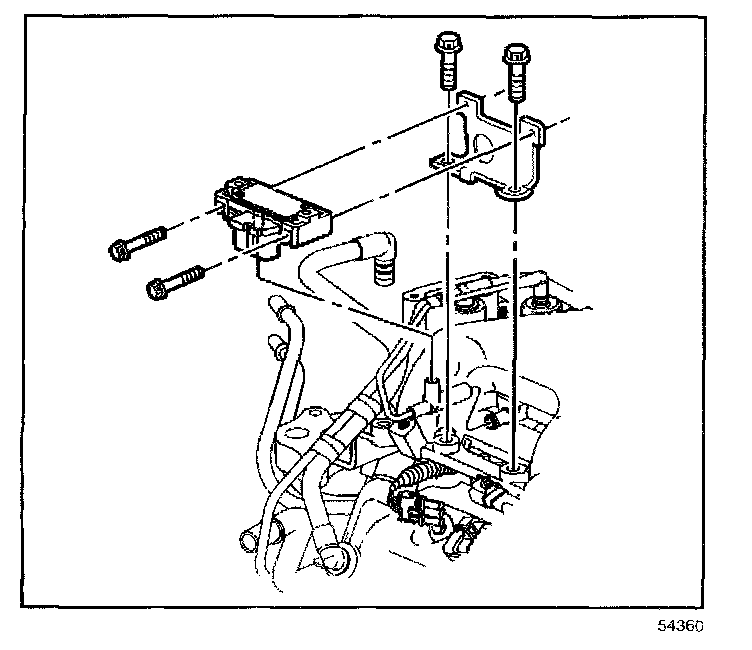 54360