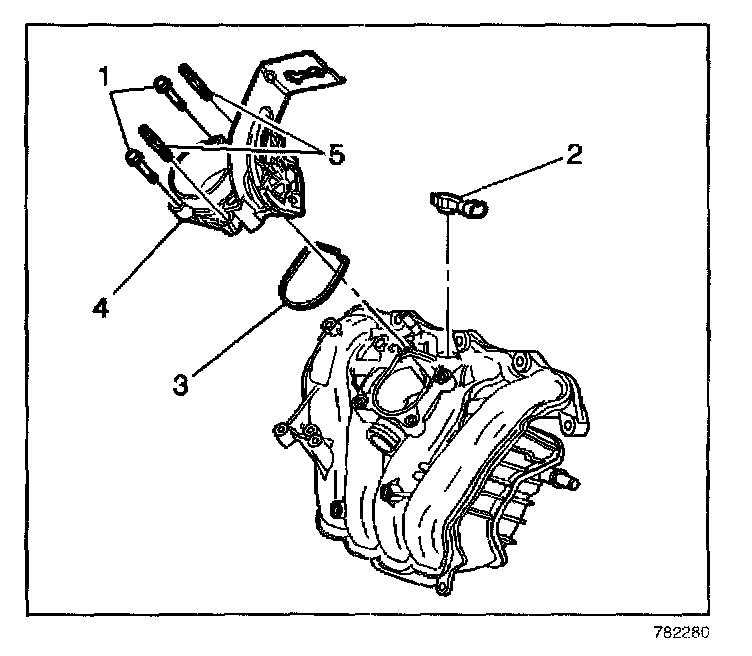 1
5
2
4
3
782280