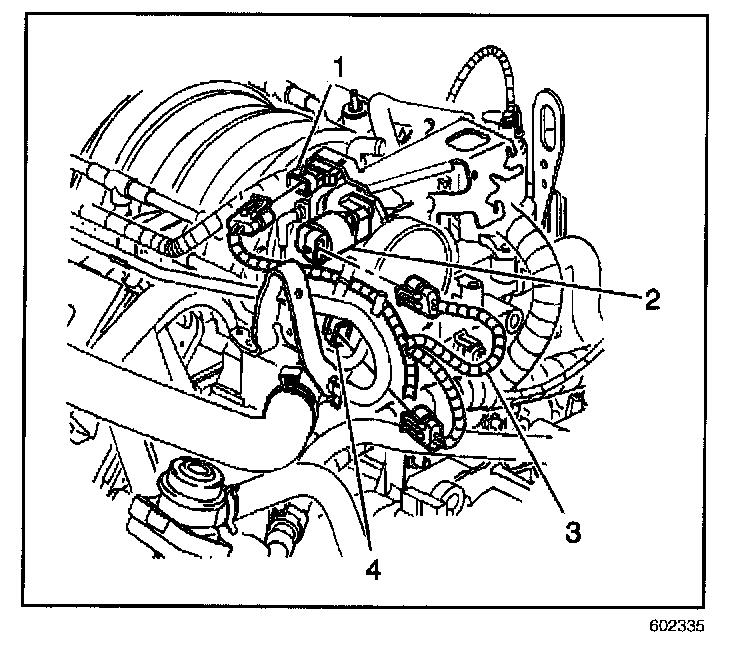 1
2
3
4
602335