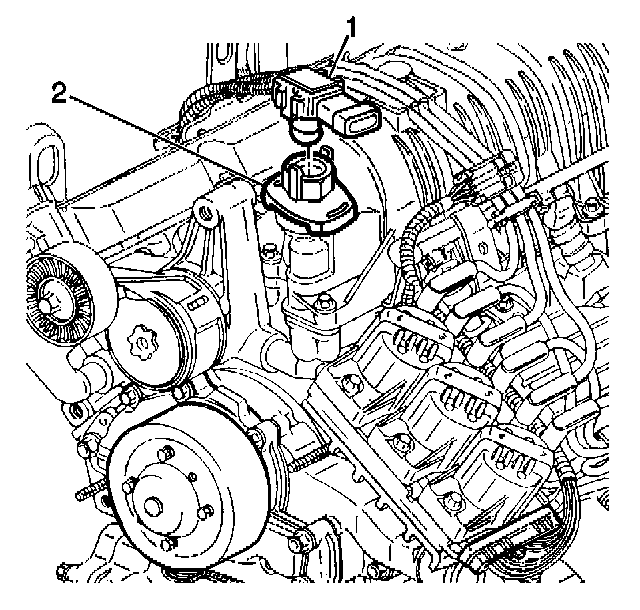 1
2